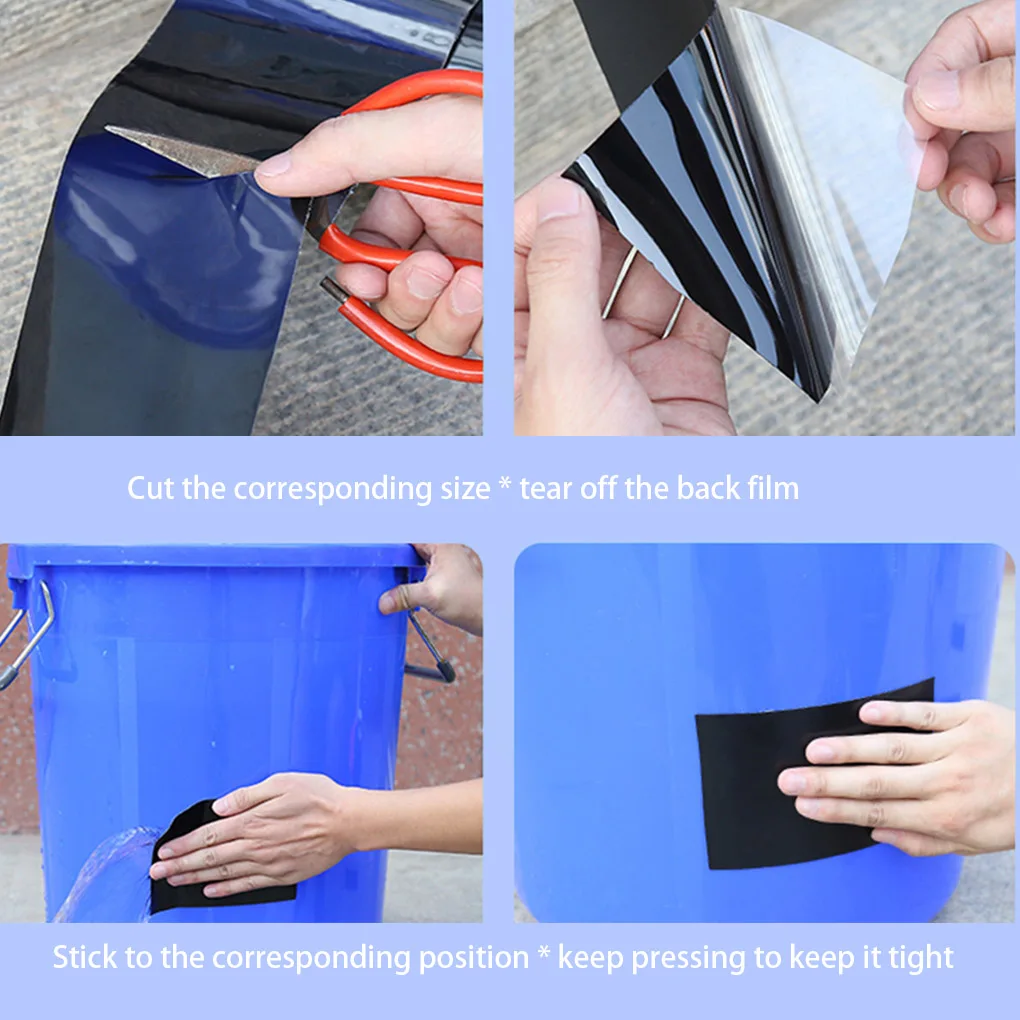 Cut the corresponding size * tear off the back film

Stick to the corresponding position * keep pressing to keep it tight