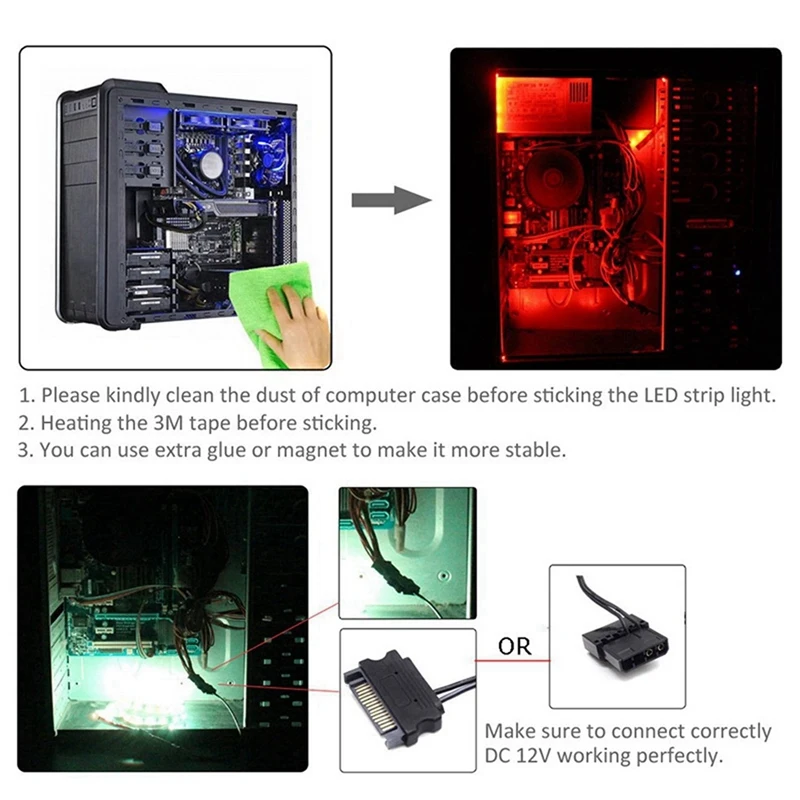 1. Please kindly clean the dust of computer case before sticking the LED strip light.
2. Heating the 3M tape before sticking.
3. You can use extra glue or magnet to make it more stable.

OR

Make sure to connect correctly
DC 12V working perfectly.