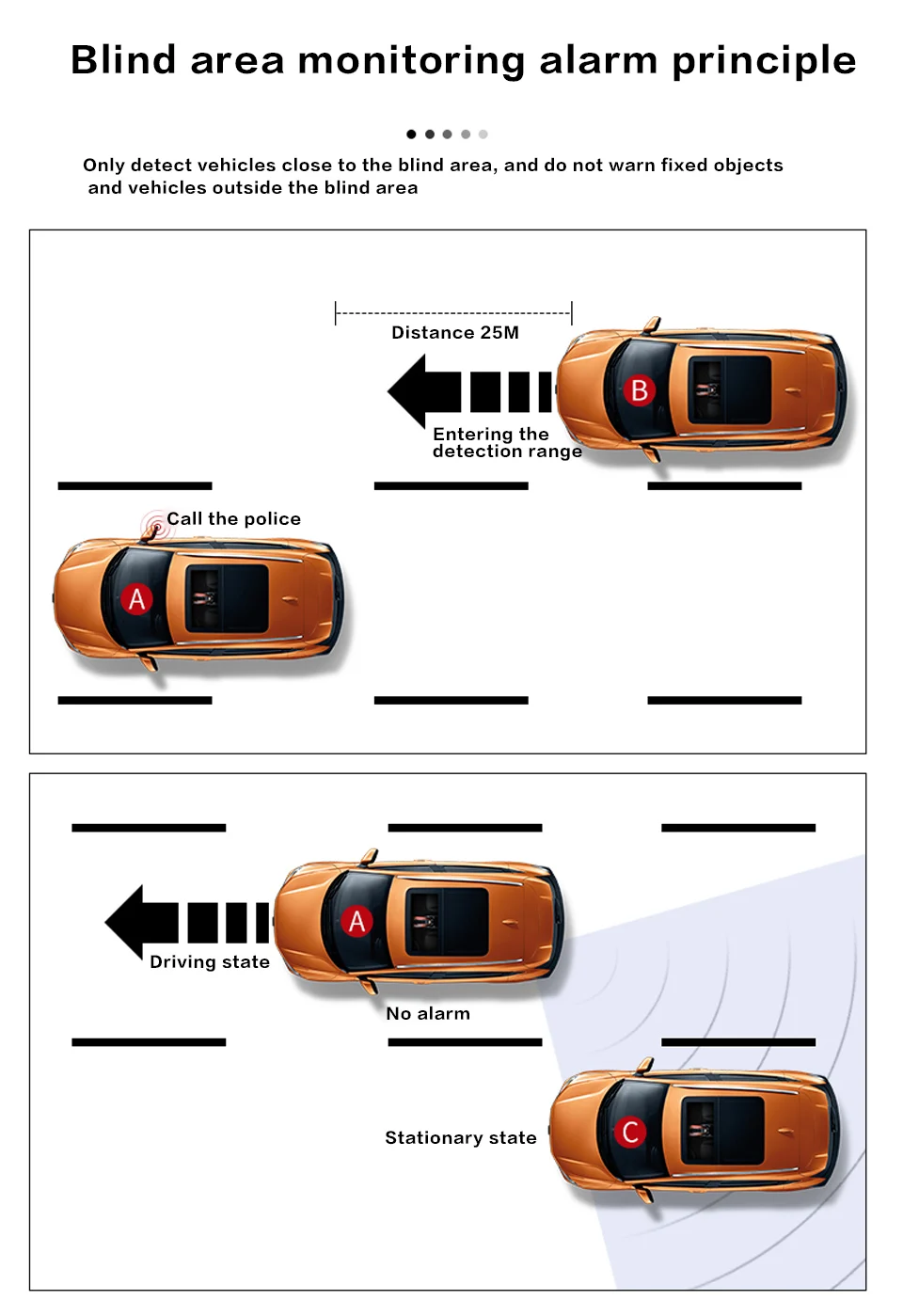 Blind area monitoring alarm principle

Only detect vehicles close to the blind area, and do not warn fixed objects and vehicles outside the blind area

Distance 25M

B

Entering the detection range

Call the police

A

A

Driving state

No alarm

Stationary state

C