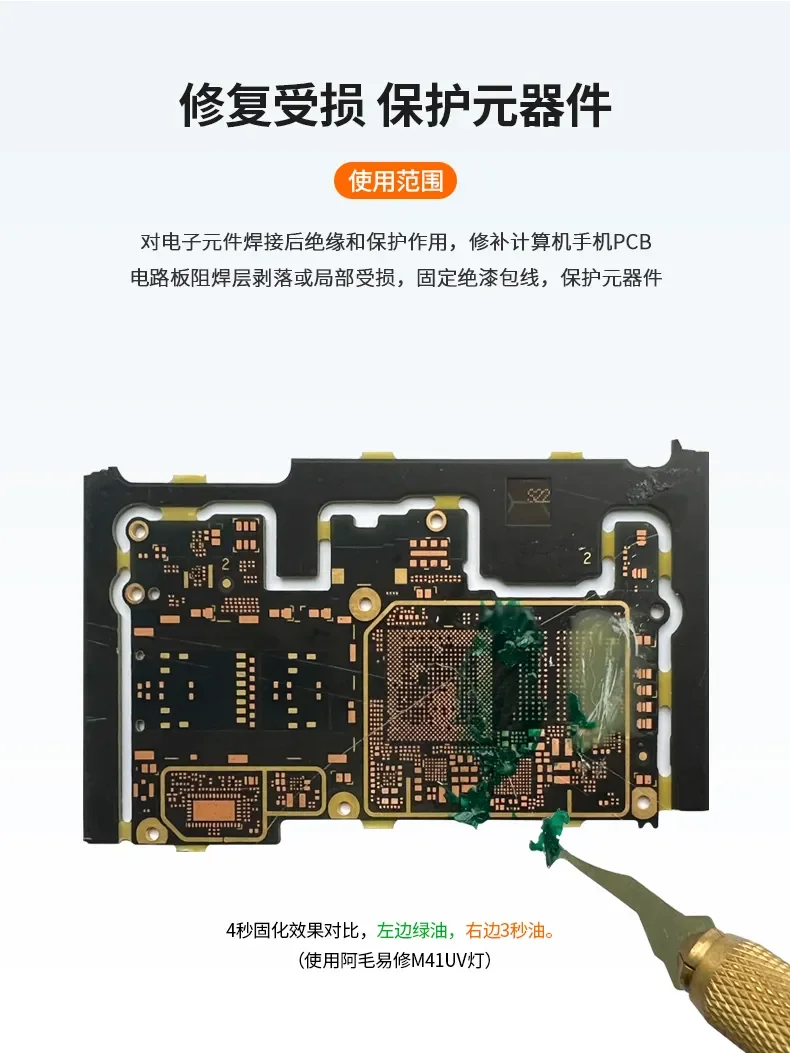 修复受损 保护元器件

使用范围

对电子元件焊接后绝缘和保护作用，修补计算机手机PCB电路板阻焊层剥落或局部受损，固定绝漆包线，保护元器件

S22

2

2

4秒固化效果对比，左边绿油，右边3秒油。
(使用阿毛易修M41UV灯)