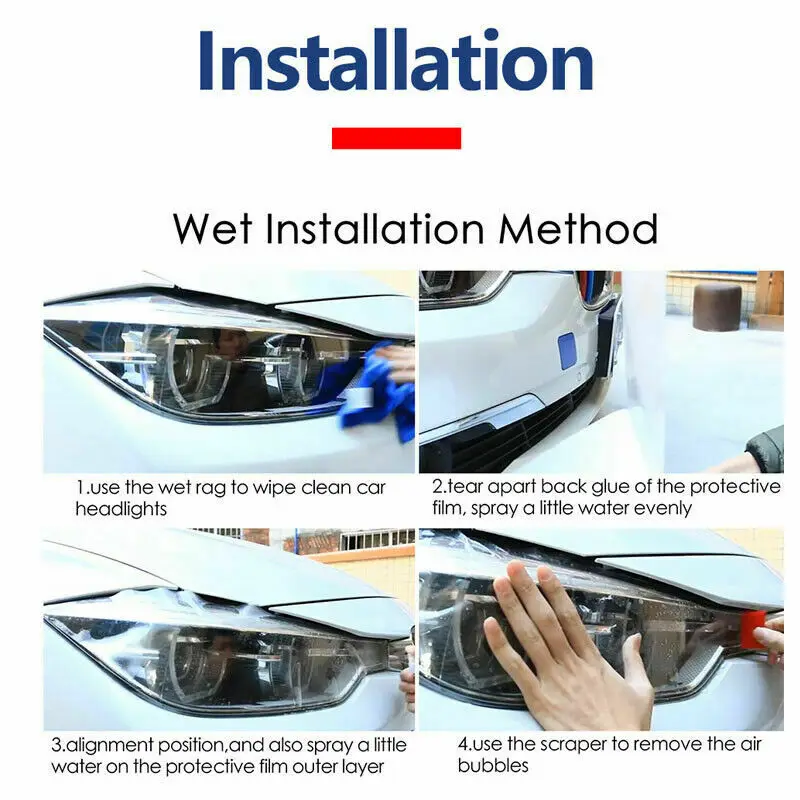 Installation

Wet Installation Method

1.use the wet rag to wipe clean car headlights

2.tear apart back glue of the protective film, spray a little water evenly

3.alignment position,and also spray a little water on the protective film outer layer

4.use the scraper to remove the air bubbles