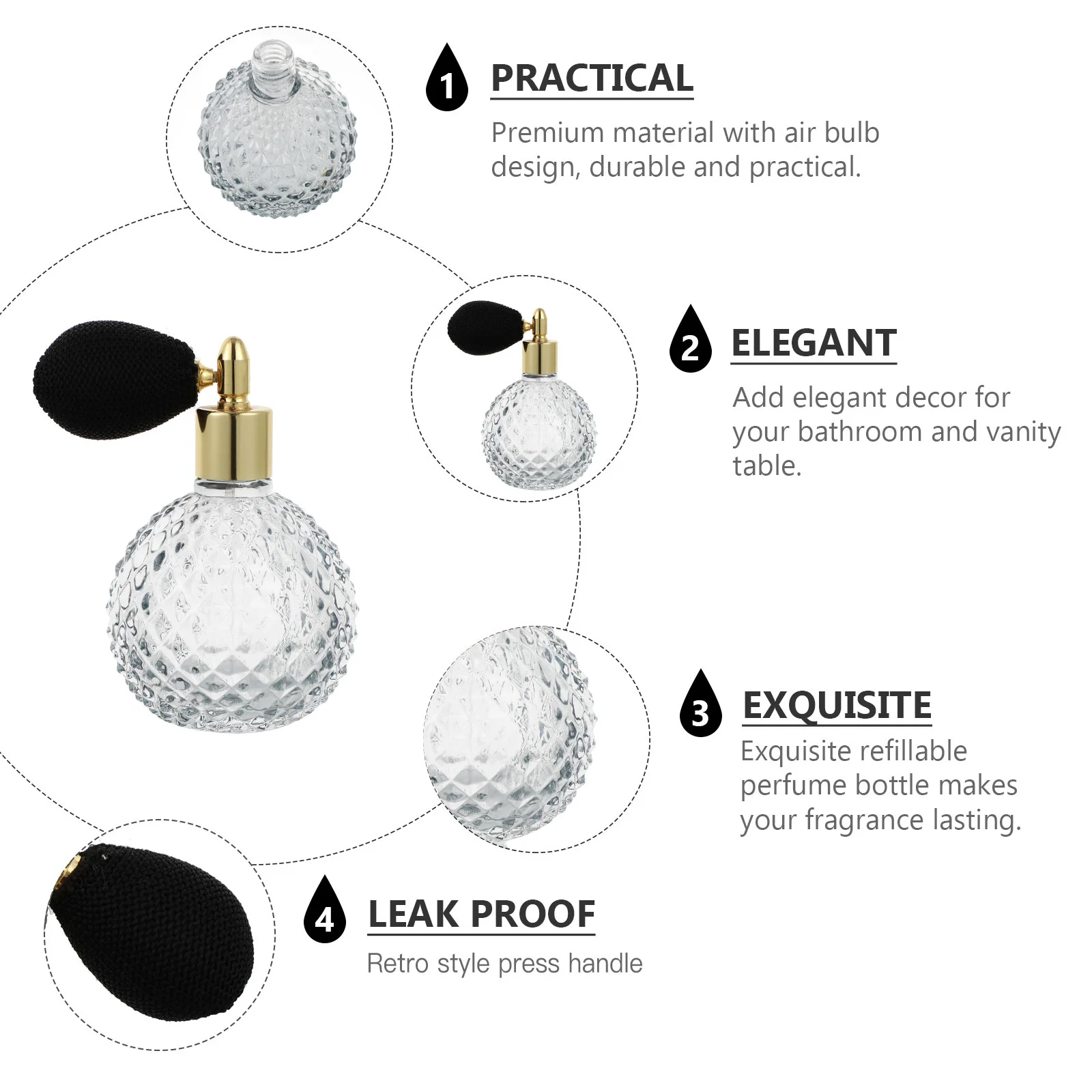 1 PRACTICAL

Premium material with air bulb design, durable and practical.

2 ELEGANT

Add elegant decor for your bathroom and vanity table.

3 EXQUISITE

Exquisite refillable perfume bottle makes your fragrance lasting.

4 LEAK PROOF

Retro style press handle