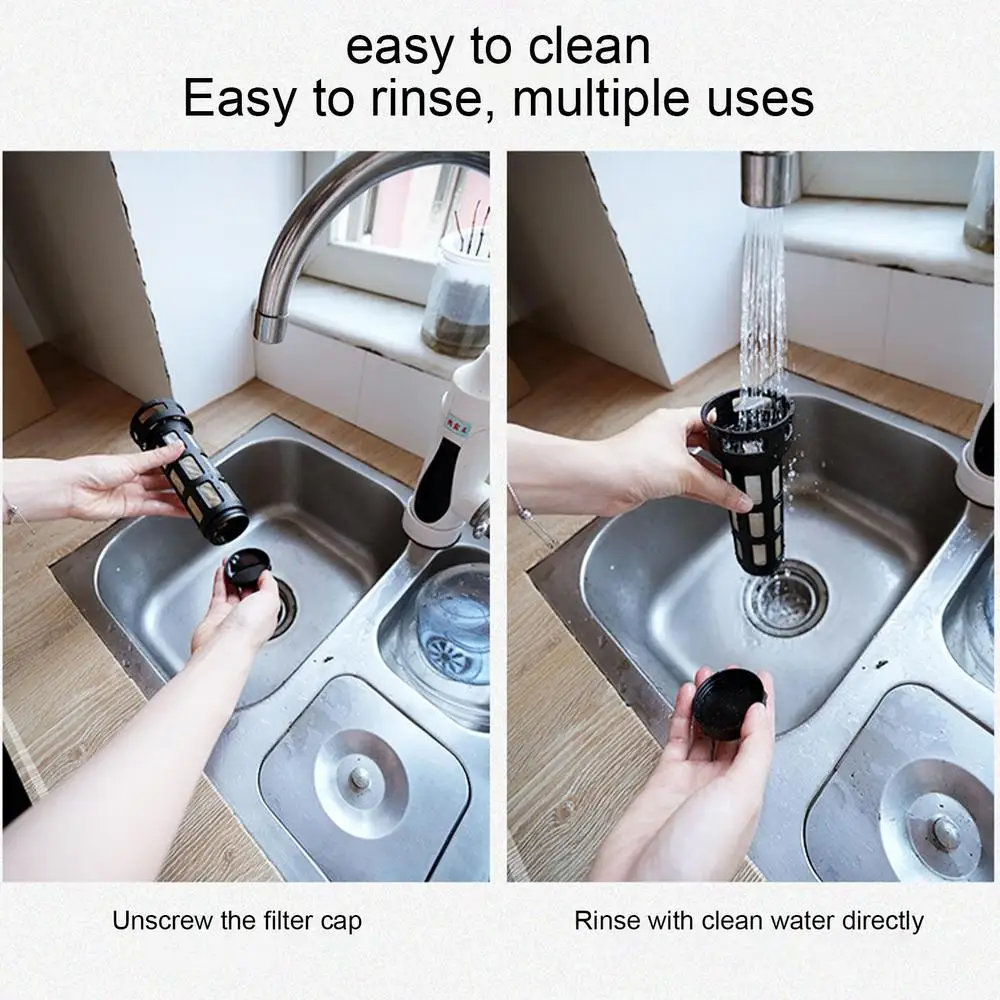 easy to clean
Easy to rinse, multiple uses

Unscrew the filter cap

Rinse with clean water directly