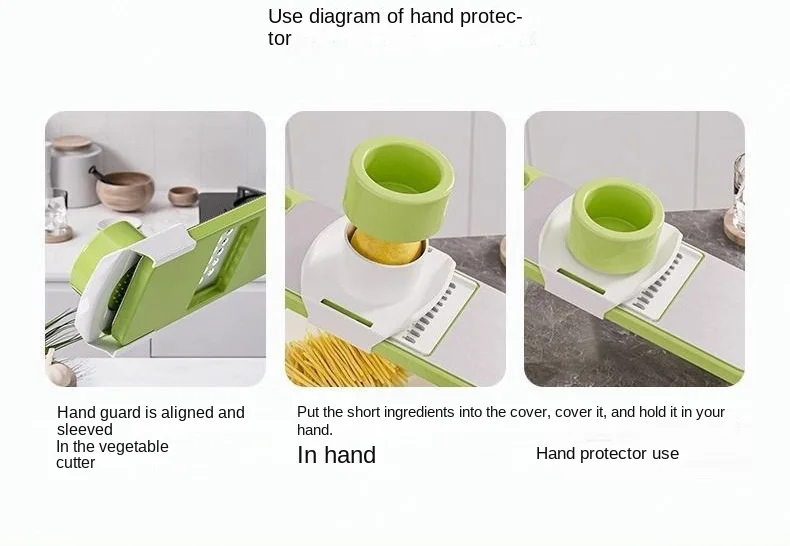 Use diagram of hand protector

Hand guard is aligned and sleeved
In the vegetable cutter

Put the short ingredients into the cover, cover it, and hold it in your hand.

In hand

Hand protector use