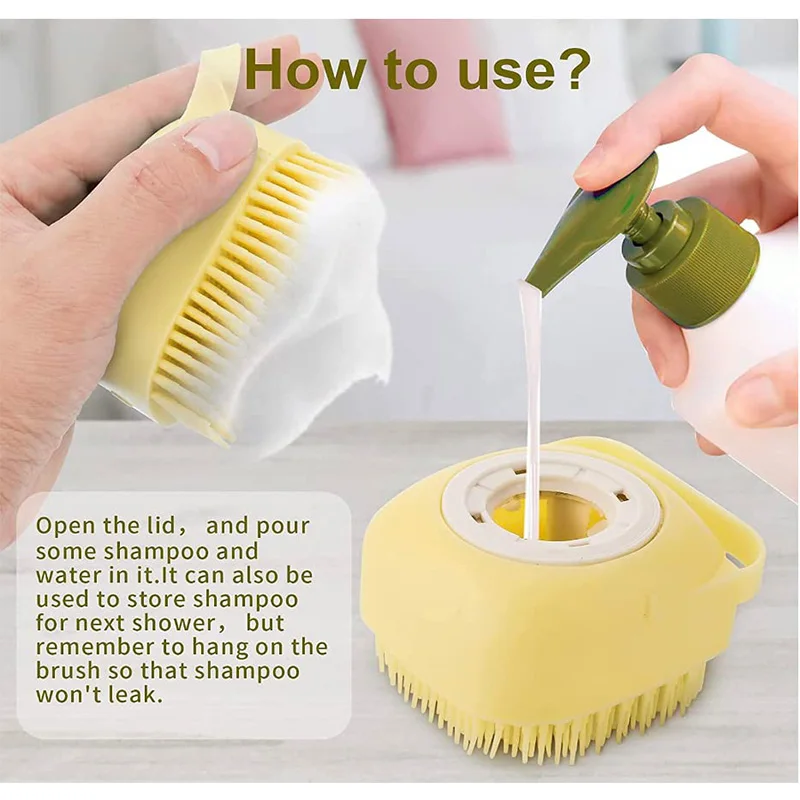 How to use?

Open the lid， and pour some shampoo and water in it.It can also be used to store shampoo for next shower， but remember to hang on the brush so that shampoo won't leak.