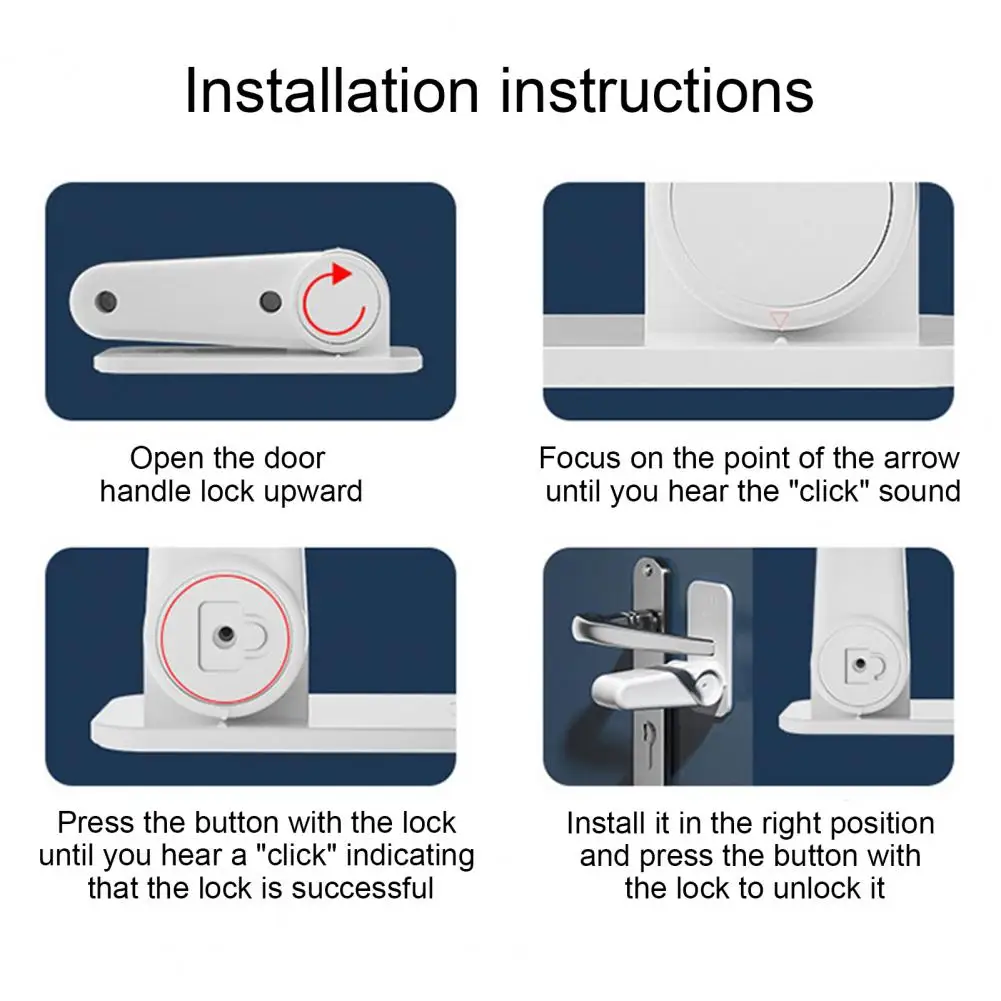 Installation instructions

Open the door handle lock upward

Focus on the point of the arrow until you hear the "click" sound

Press the button with the lock until you hear a "click" indicating that the lock is successful

Install it in the right position and press the button with the lock to unlock it