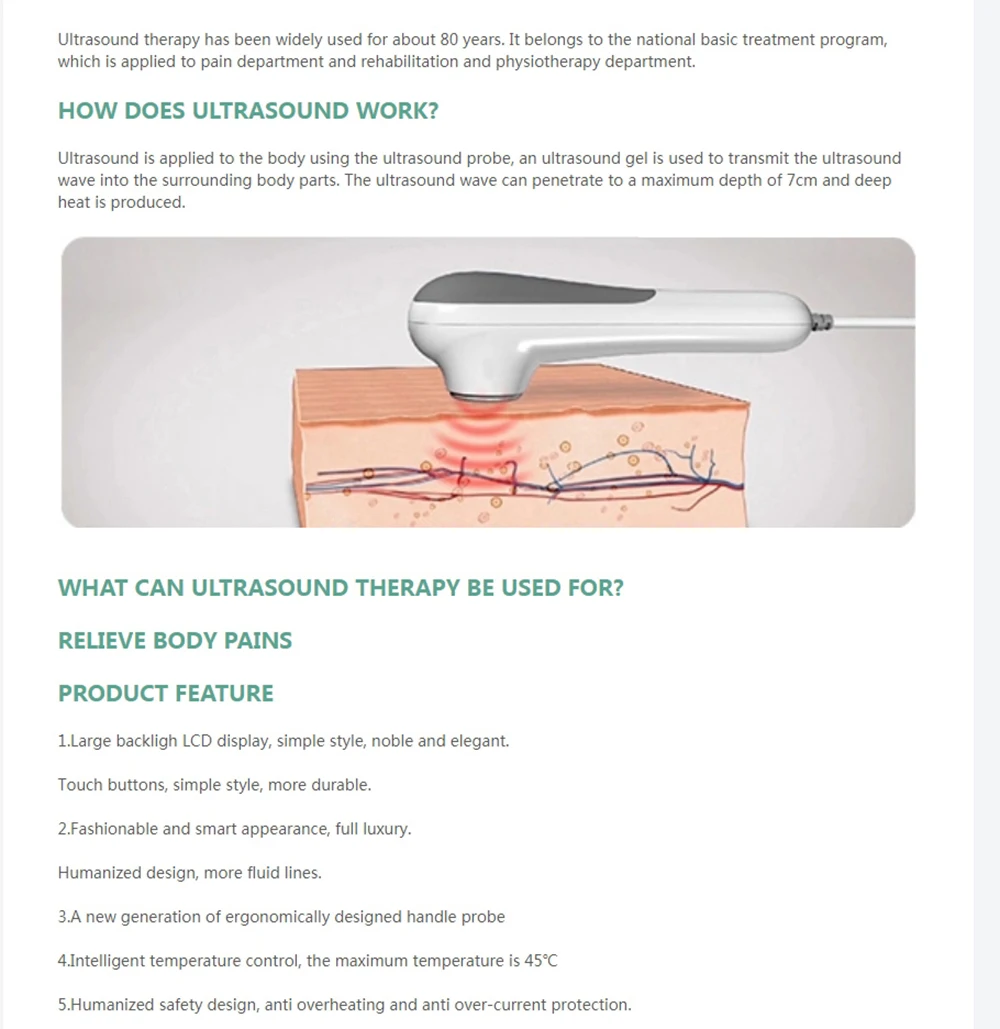 Ultrasound therapy has been widely used for about 80 years. It belongs to the national basic treatment program, which is applied to pain department and rehabilitation and physiotherapy department.

HOW DOES ULTRASOUND WORK?

Ultrasound is applied to the body using the ultrasound probe, an ultrasound gel is used to transmit the ultrasound wave into the surrounding body parts. The ultrasound wave can penetrate to a maximum depth of 7cm and deep heat is produced.

WHAT CAN ULTRASOUND THERAPY BE USED FOR?

RELIEVE BODY PAINS

PRODUCT FEATURE

1.Large backligh LCD display, simple style, noble and elegant.

Touch buttons, simple style, more durable.

2.Fashionable and smart appearance, full luxury.

Humanized design, more fluid lines.

3.A new generation of ergonomically designed handle probe

4.Intelligent temperature control, the maximum temperature is 45°C

5.Humanized safety design, anti overheating and anti over-current protection.