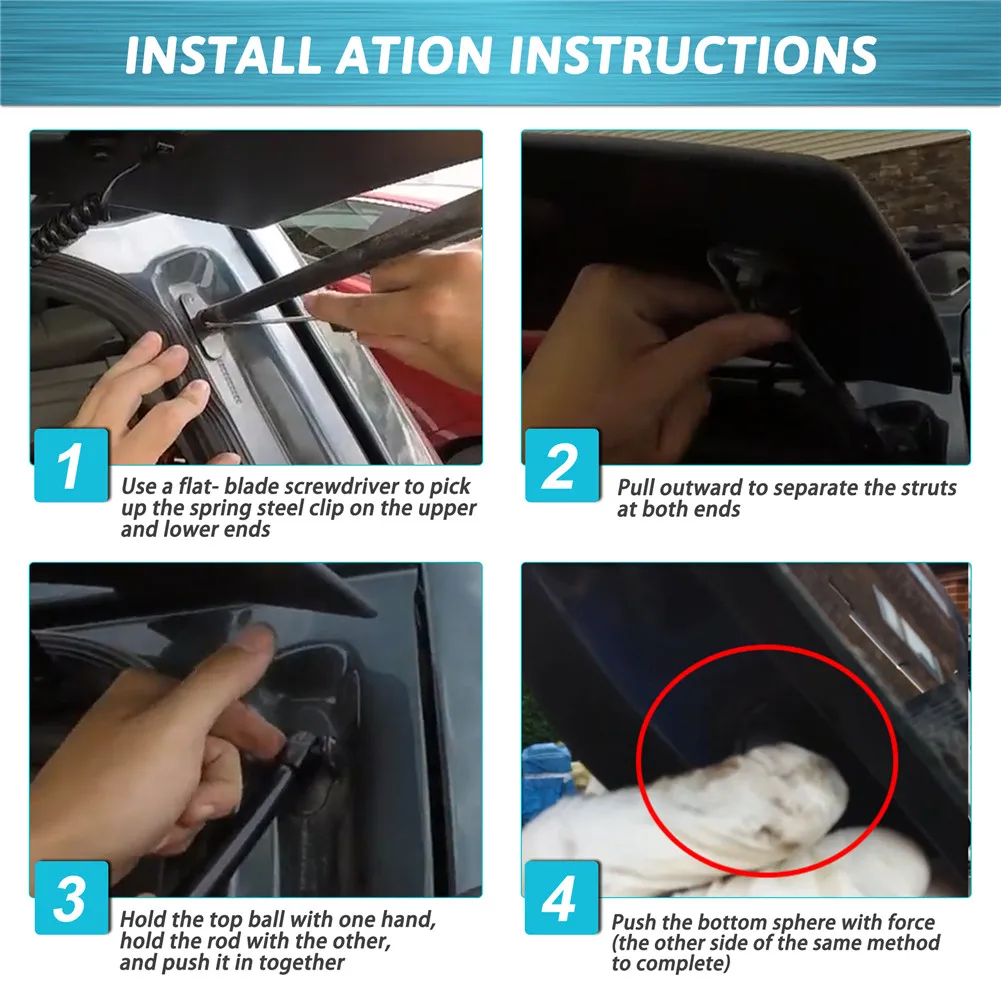 INSTALL ATION INSTRUCTIONS

1
Use a flat- blade screwdriver to pick up the spring steel clip on the upper and lower ends

2
Pull outward to separate the struts at both ends

3
Hold the top ball with one hand, hold the rod with the other, and push it in together

4
Push the bottom sphere with force (the other side of the same method to complete)