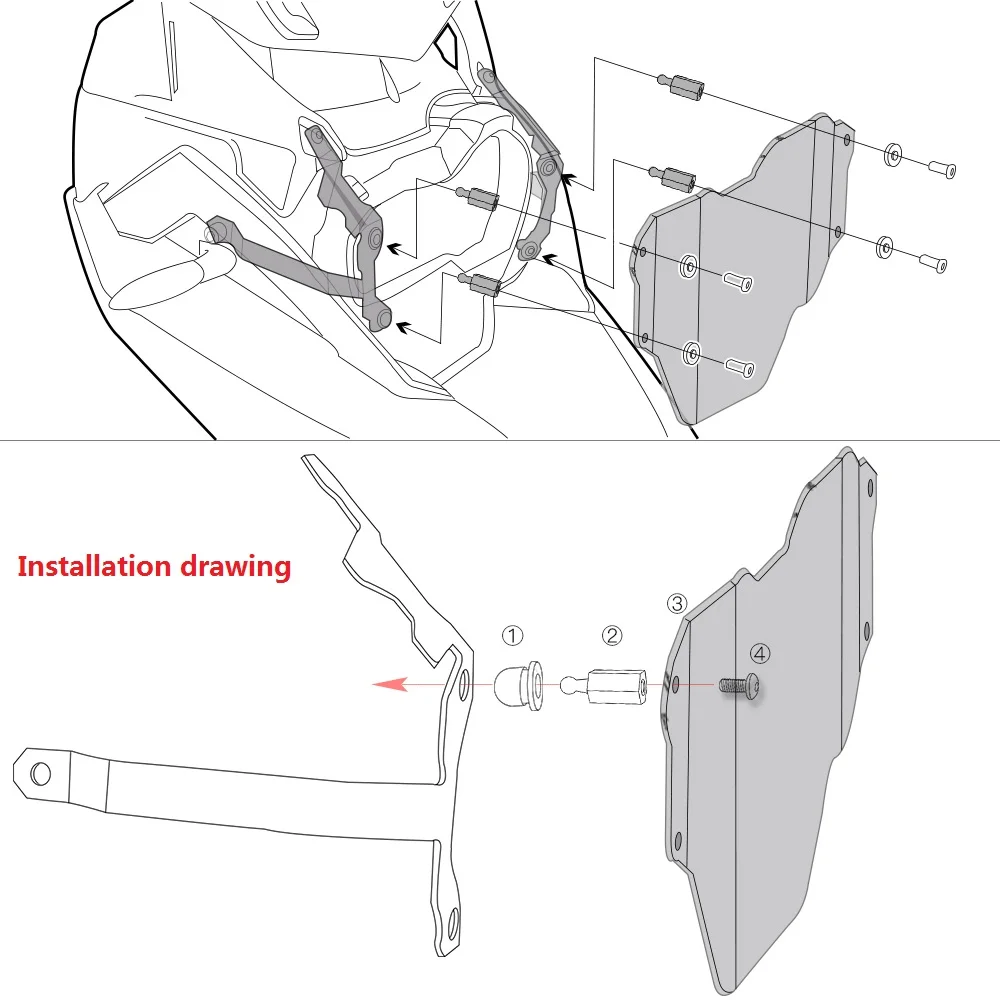 Installation drawing

①

②

③

④