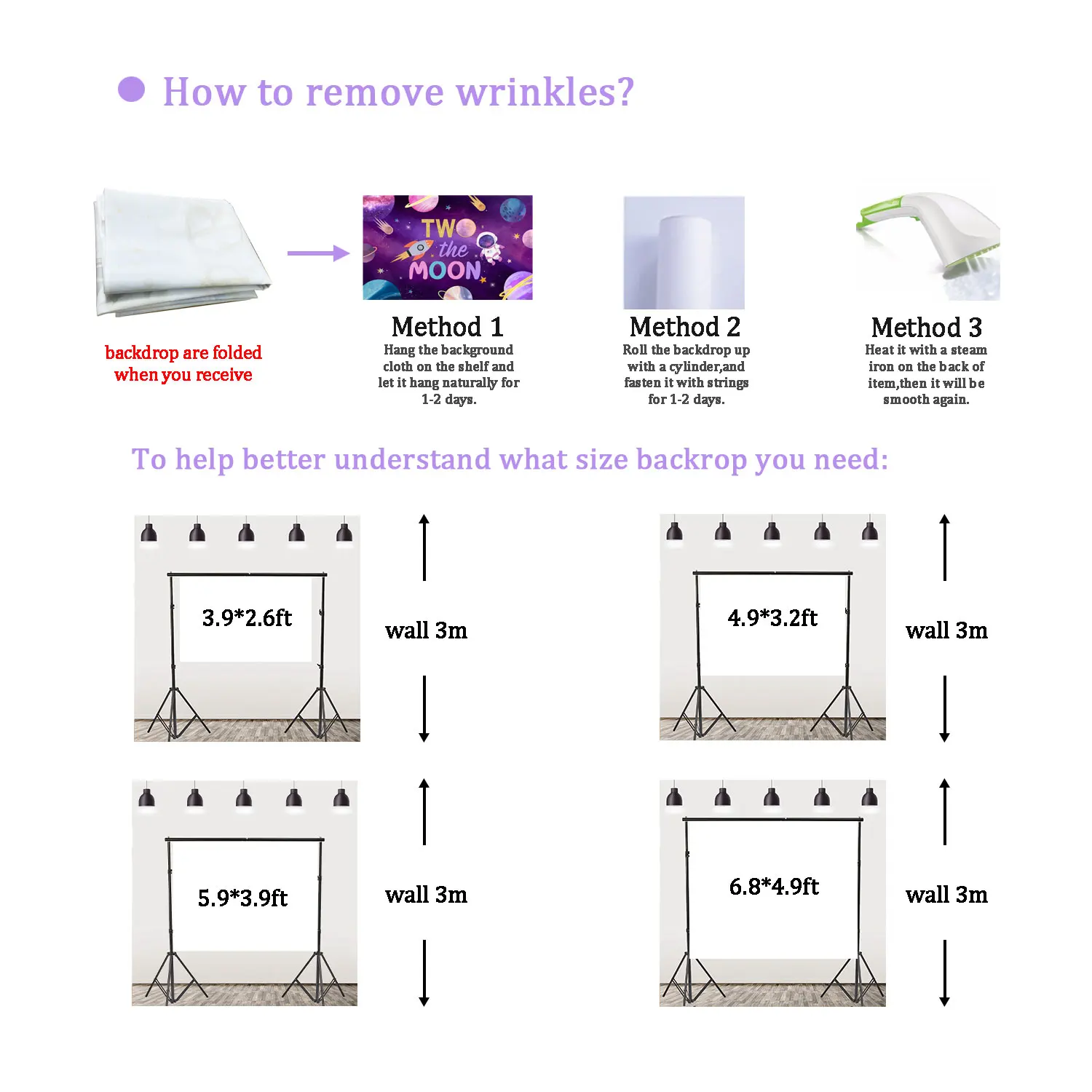 How to remove wrinkles?

backdrop are folded when you receive

TWO the MOON

Method 1
Hang the background cloth on the shelf and let it hang naturally for 1-2 days.

Method 2
Roll the backdrop up with a cylinder,and fasten it with strings for 1-2 days.

Method 3
Heat it with a steam iron on the back of item,then it will be smooth again.

To help better understand what size backrop you need:

3.9*2.6ft

wall 3m

4.9*3.2ft

wall 3m

5.9*3.9ft

wall 3m

6.8*4.9ft

wall 3m