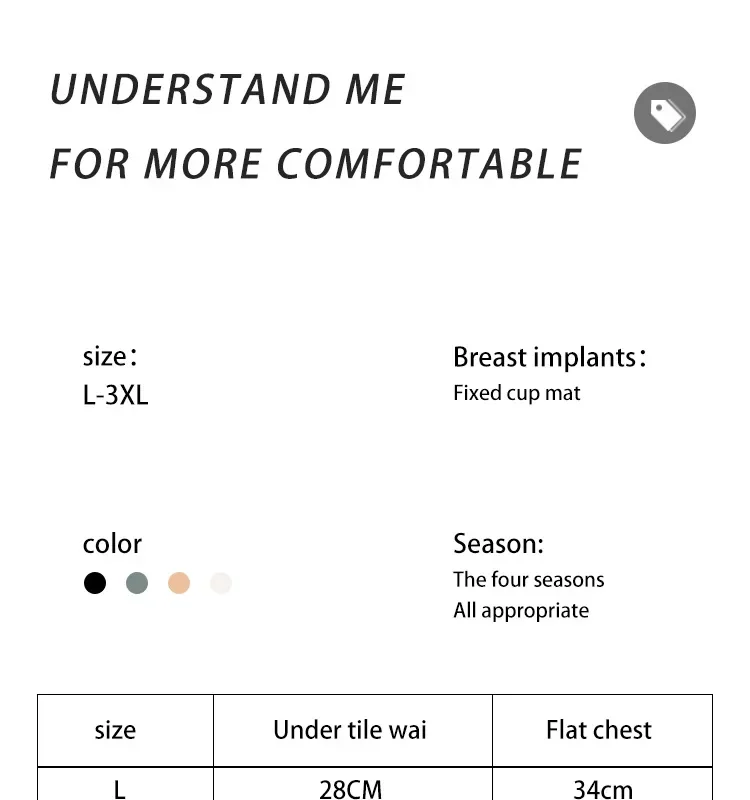 UNDERSTAND ME
FOR MORE COMFORTABLE

size:
L-3XL

Breast implants:
Fixed cup mat

color

Season:
The four seasons
All appropriate

| size | Under tile wai | Flat chest |
|---|---|---|
| L | 28CM | 34cm |