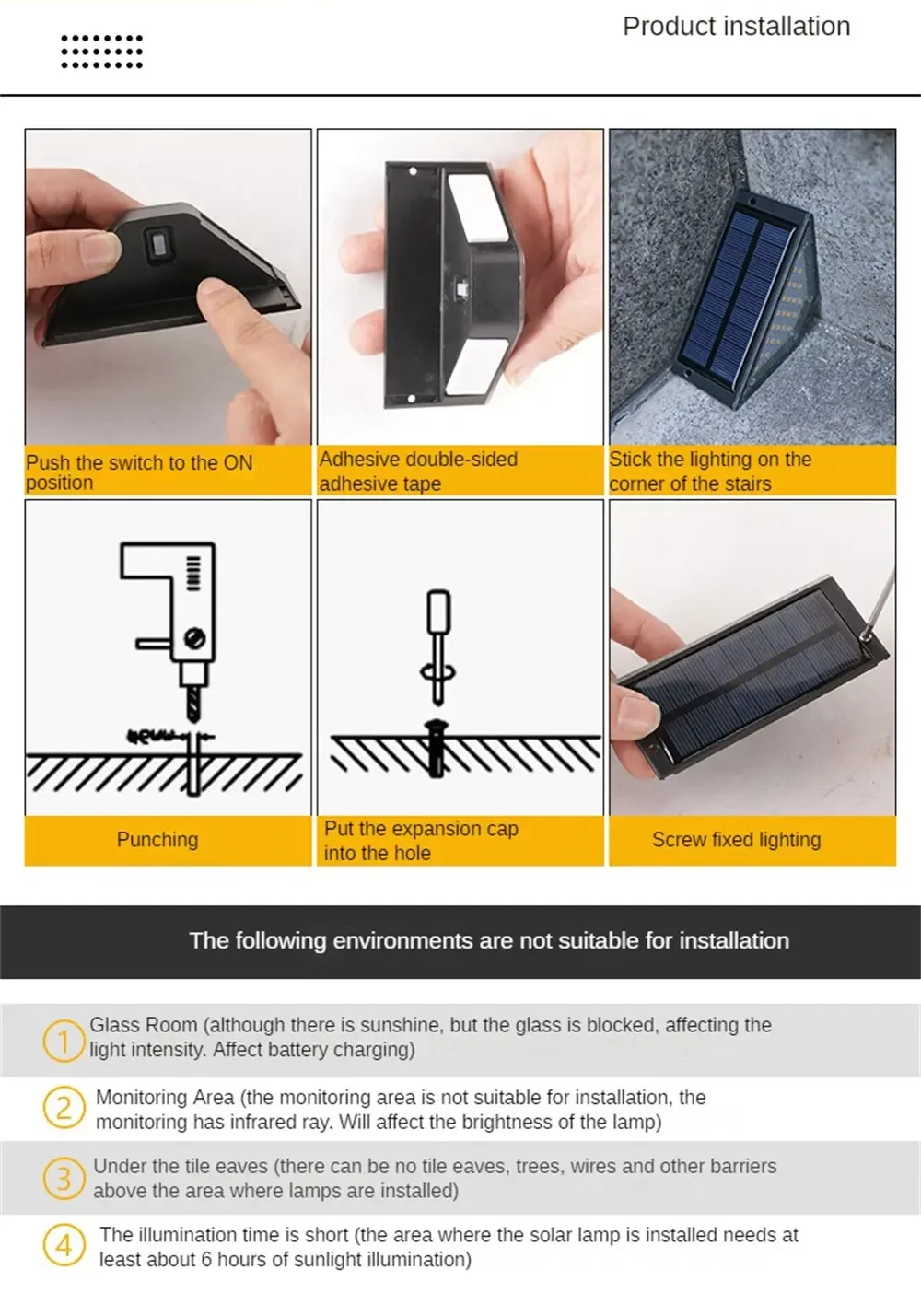 Product installation

Push the switch to the ON position

Adhesive double-sided adhesive tape

Stick the lighting on the corner of the stairs

Punching

Put the expansion cap into the hole

Screw fixed lighting

The following environments are not suitable for installation

1 Glass Room (although there is sunshine, but the glass is blocked, affecting the light intensity. Affect battery charging)

2 Monitoring Area (the monitoring area is not suitable for installation, the monitoring has infrared ray. Will affect the brightness of the lamp)

3 Under the tile eaves (there can be no tile eaves, trees, wires and other barriers above the area where lamps are installed)

4 The illumination time is short (the area where the solar lamp is installed needs at least about 6 hours of sunlight illumination)