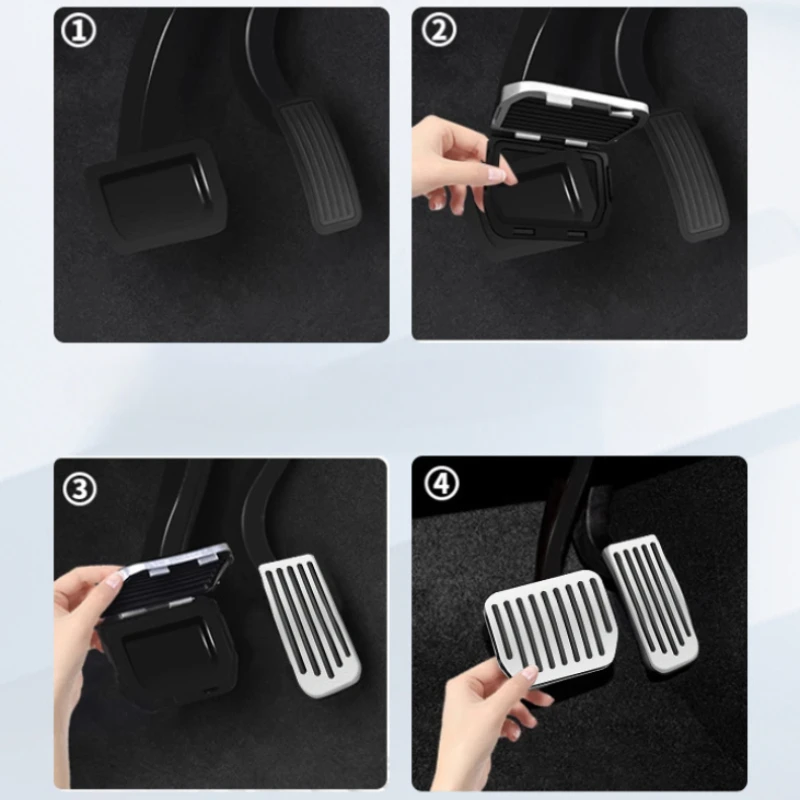 ①

②

③

④