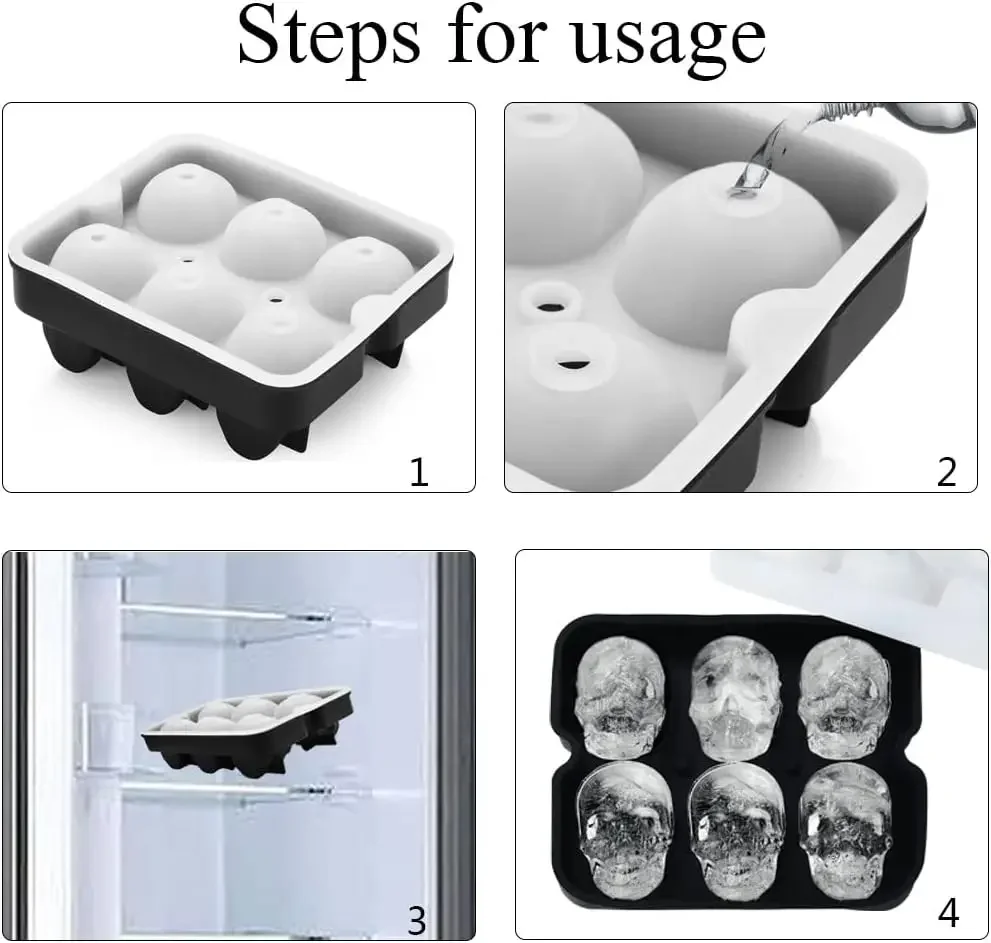 Steps for usage

1

2

3

4