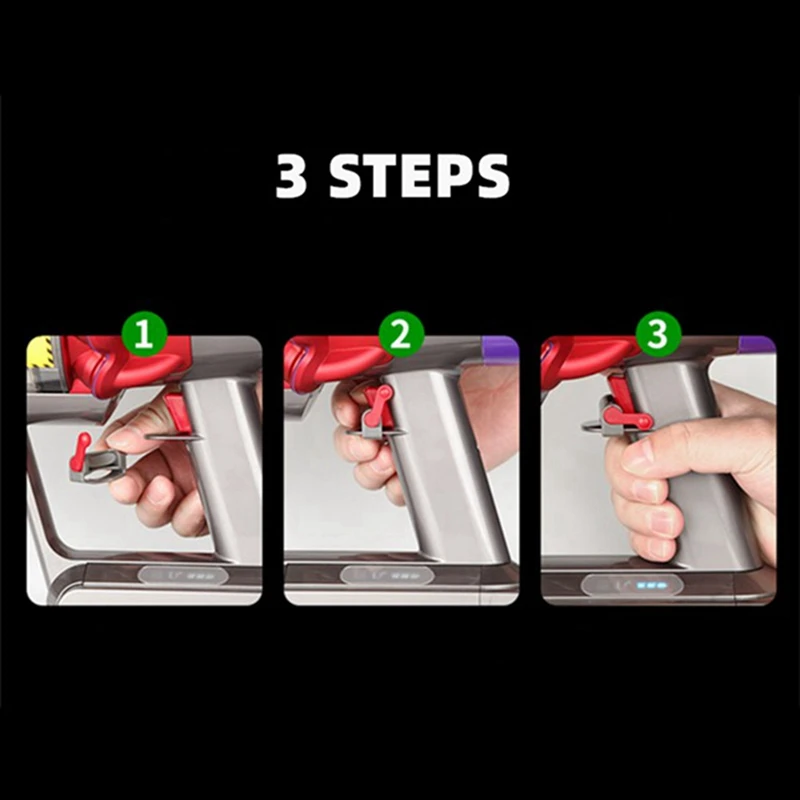 3 STEPS

1

2

3