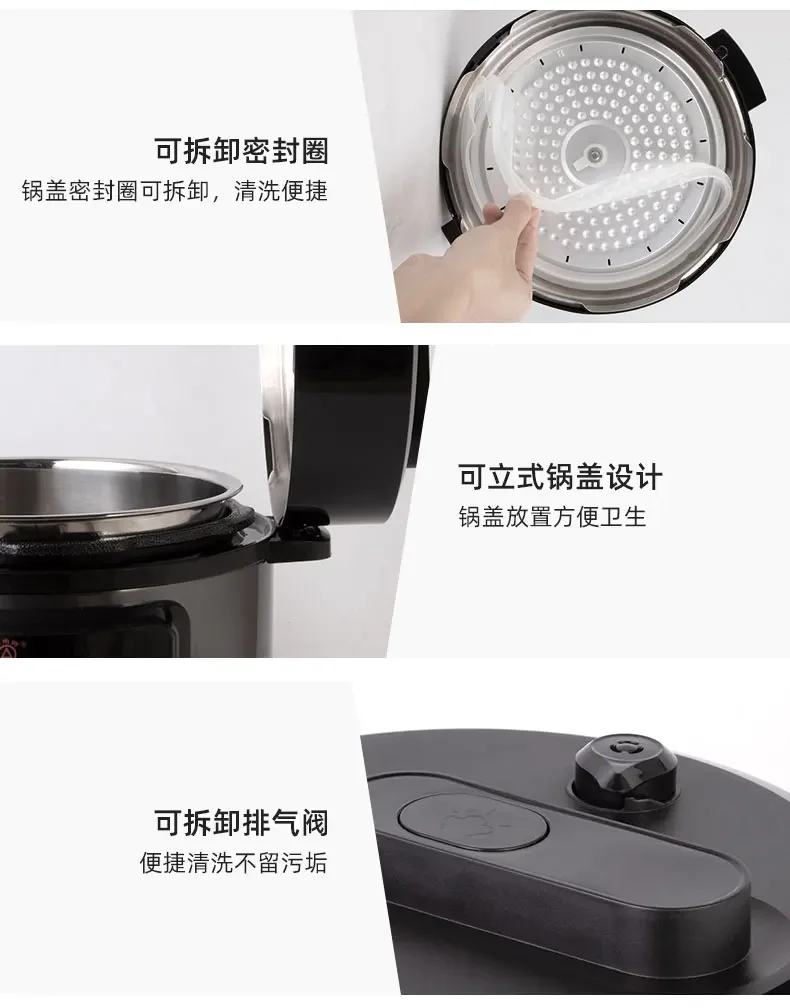 可拆卸密封圈
锅盖密封圈可拆卸，清洗便捷

可立式锅盖设计
锅盖放置方便卫生

可拆卸排气阀
便捷清洗不留污垢