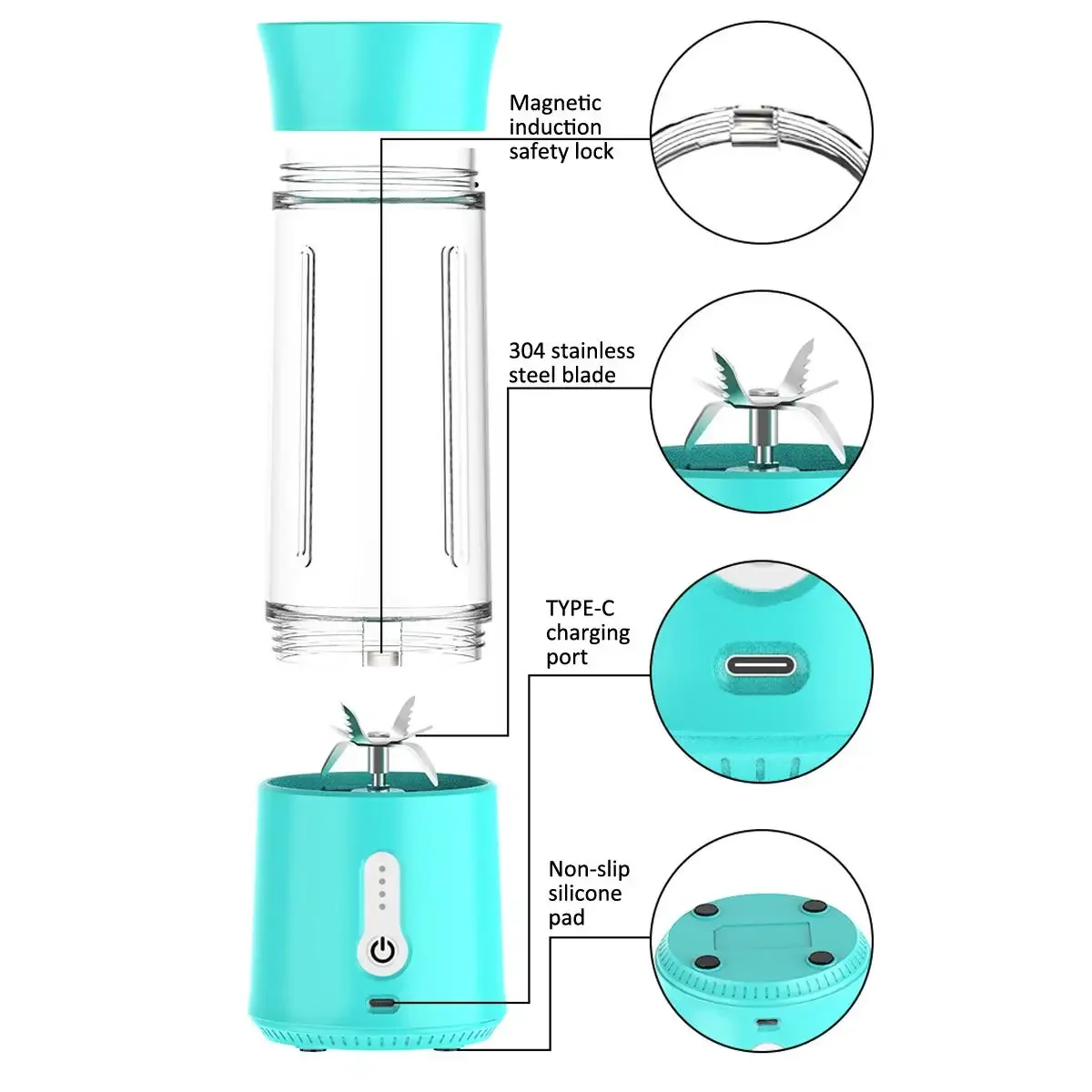 Magnetic induction safety lock

304 stainless steel blade

TYPE-C charging port

Non-slip silicone pad