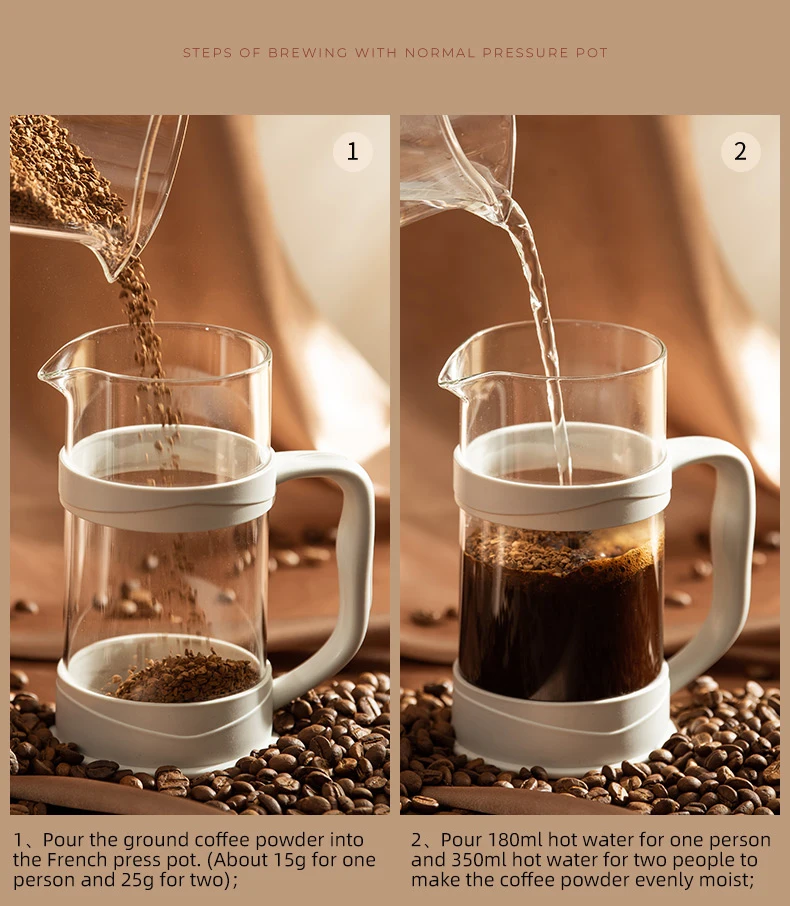 STEPS OF BREWING WITH NORMAL PRESSURE POT

1

2

1、Pour the ground coffee powder into the French press pot. (About 15g for one person and 25g for two);

2、Pour 180ml hot water for one person and 350ml hot water for two people to make the coffee powder evenly moist;