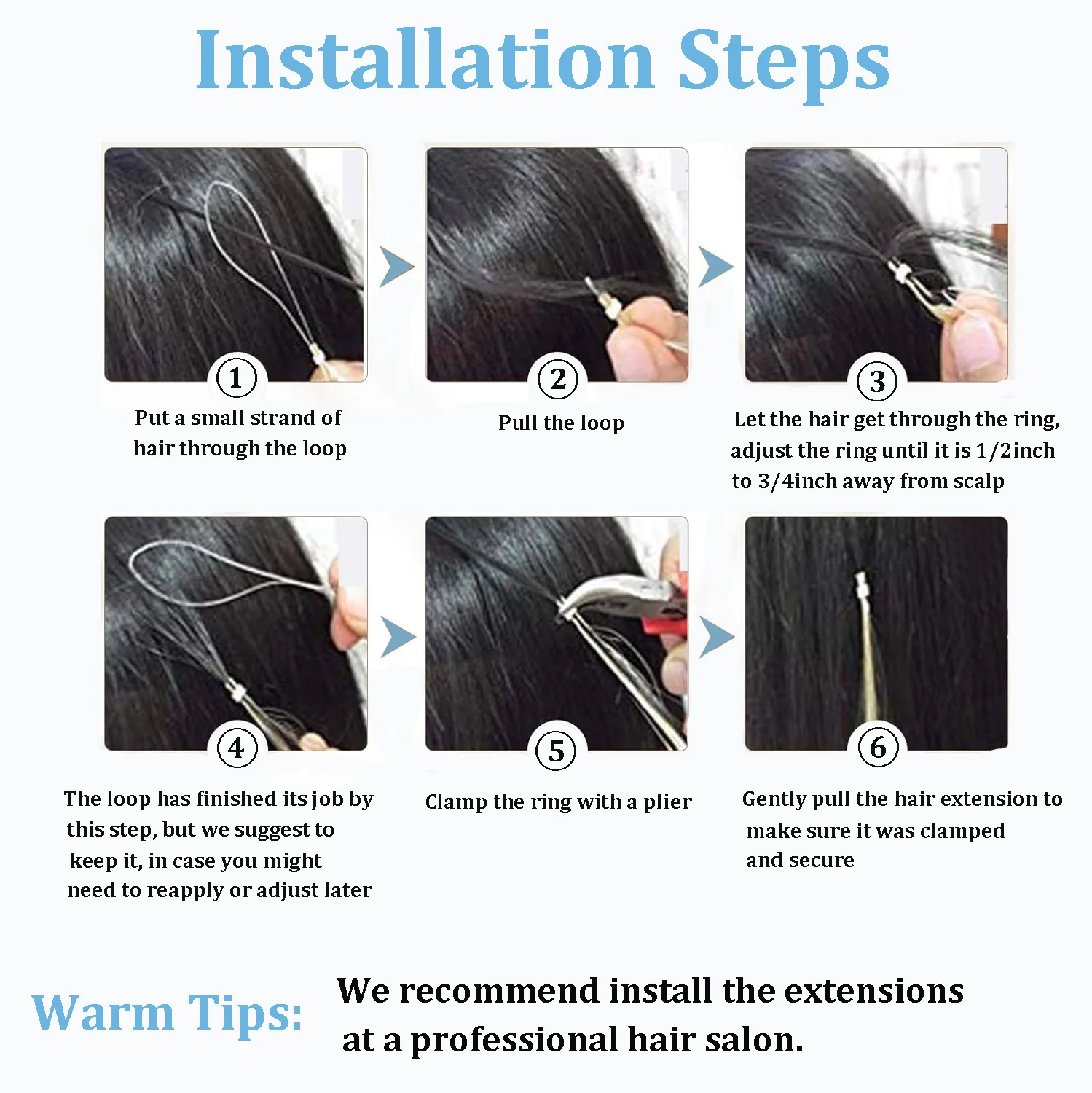 Installation Steps

1
Put a small strand of hair through the loop

2
Pull the loop

3
Let the hair get through the ring, adjust the ring until it is 1/2inch to 3/4inch away from scalp

4
The loop has finished its job by this step, but we suggest to keep it, in case you might need to reapply or adjust later

5
Clamp the ring with a plier

6
Gently pull the hair extension to make sure it was clamped and secure

Warm Tips: We recommend install the extensions at a professional hair salon.