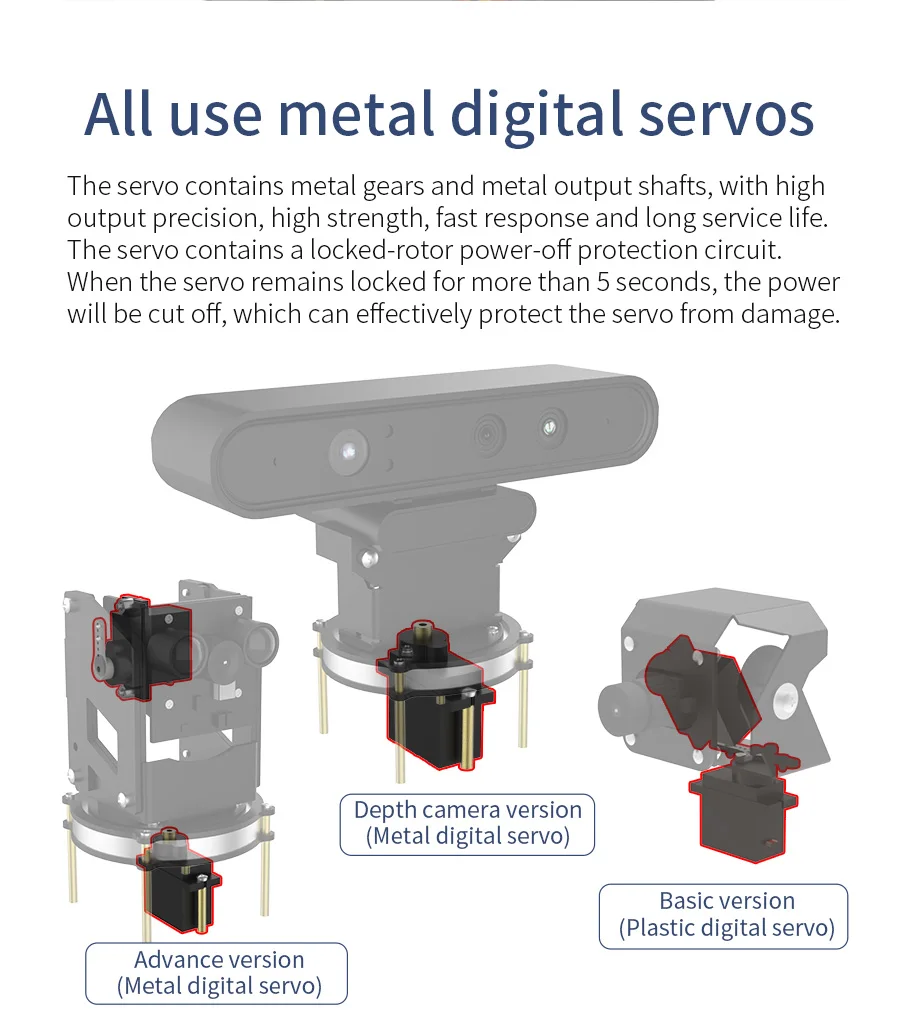 All use metal digital servos

The servo contains metal gears and metal output shafts, with high output precision, high strength, fast response and long service life. The servo contains a locked-rotor power-off protection circuit. When the servo remains locked for more than 5 seconds, the power will be cut off, which can effectively protect the servo from damage.

Depth camera version
(Metal digital servo)

Basic version
(Plastic digital servo)

Advance version
(Metal digital servo)