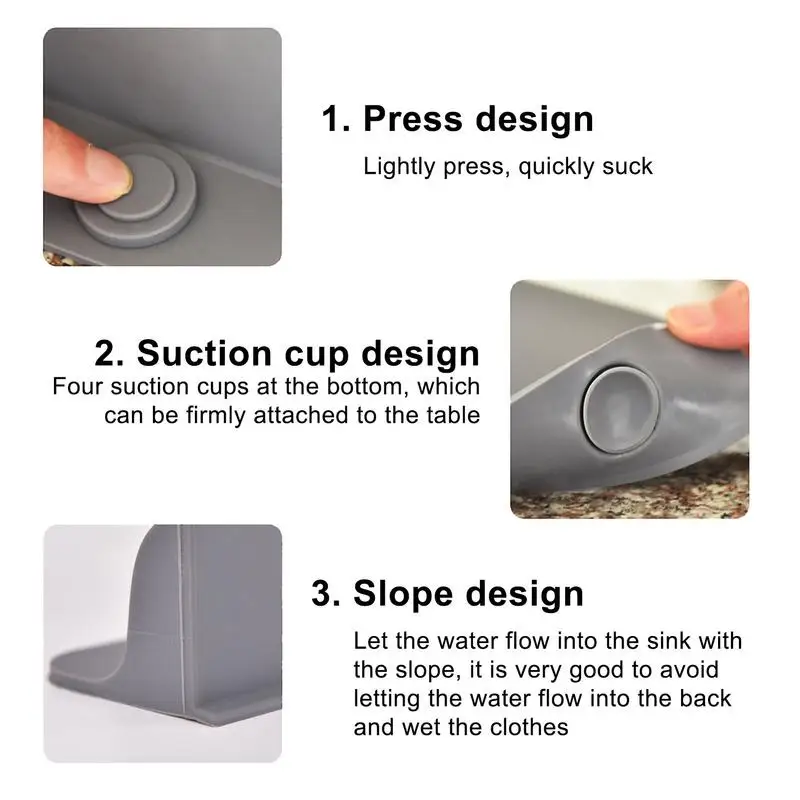 1. Press design
Lightly press, quickly suck

2. Suction cup design
Four suction cups at the bottom, which can be firmly attached to the table

3. Slope design
Let the water flow into the sink with the slope, it is very good to avoid letting the water flow into the back and wet the clothes