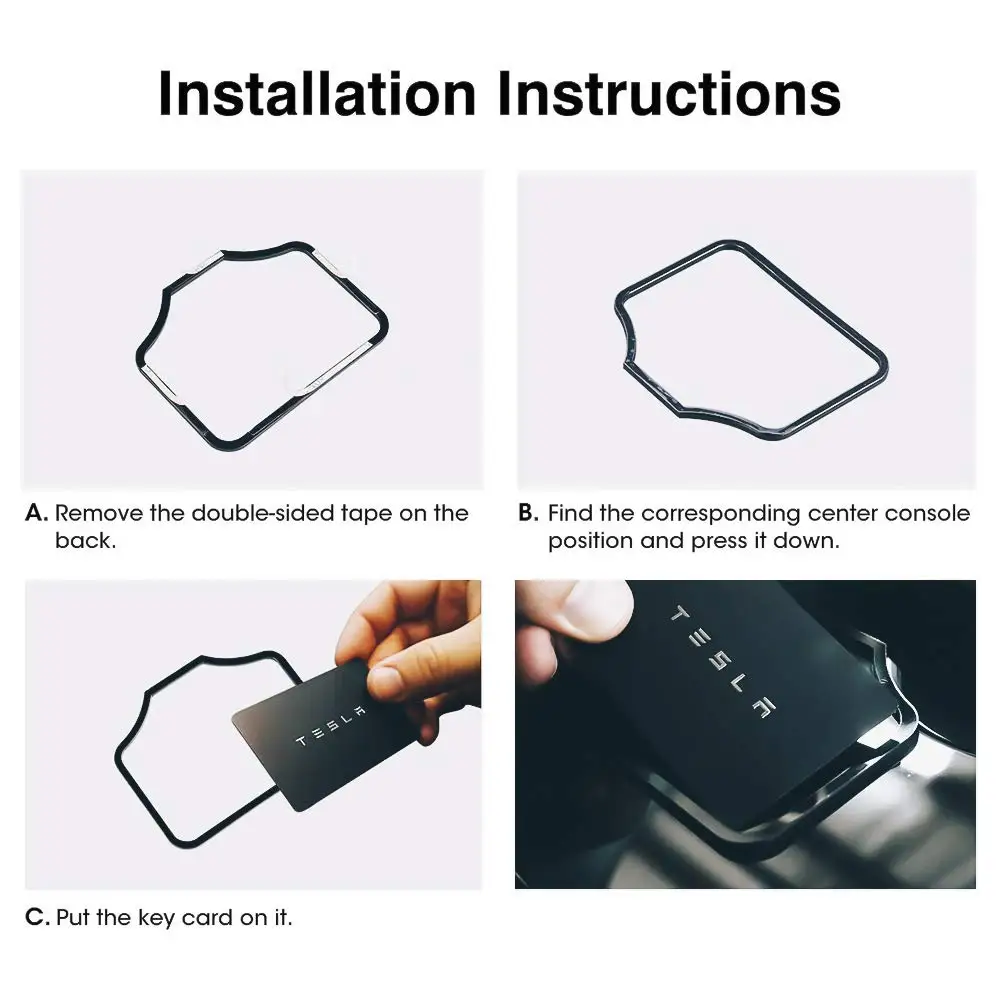 Installation Instructions

A. Remove the double-sided tape on the back.

B. Find the corresponding center console position and press it down.

TESLA

TESLA

C. Put the key card on it.