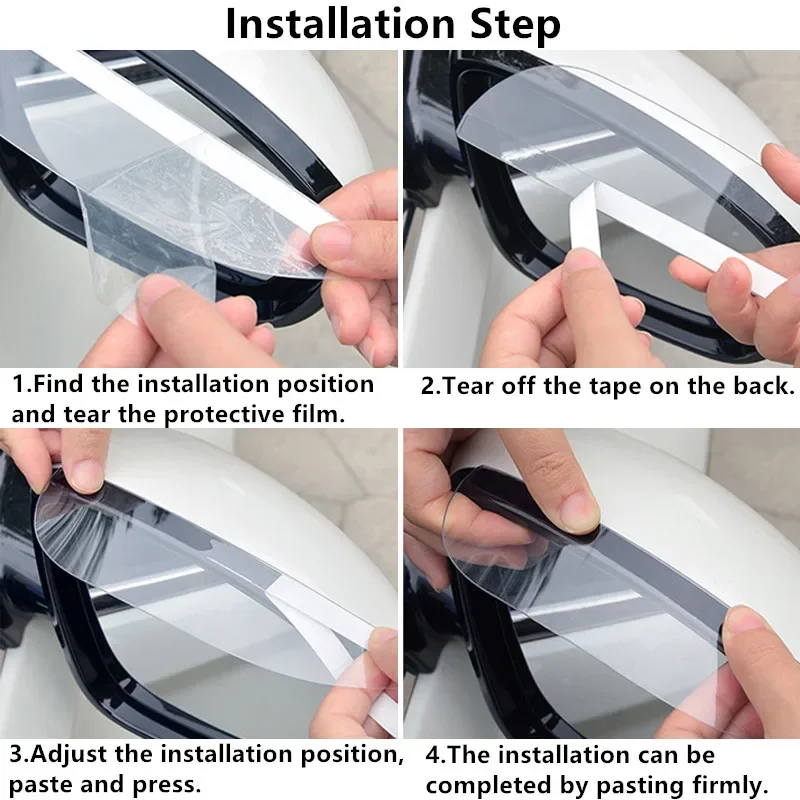 Installation Step

1.Find the installation position and tear the protective film.

2.Tear off the tape on the back.

3.Adjust the installation position, paste and press.

4.The installation can be completed by pasting firmly.