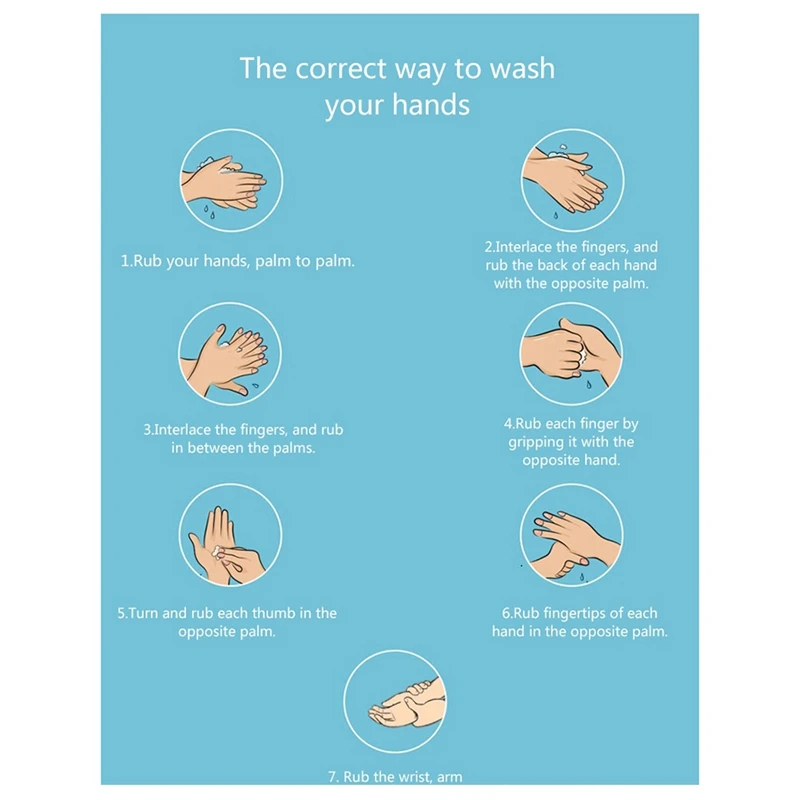 The correct way to wash your hands

1.Rub your hands, palm to palm.

2.Interlace the fingers, and rub the back of each hand with the opposite palm.

3.Interlace the fingers, and rub in between the palms.

4.Rub each finger by gripping it with the opposite hand.

5.Turn and rub each thumb in the opposite palm.

6.Rub fingertips of each hand in the opposite palm.

7. Rub the wrist, arm