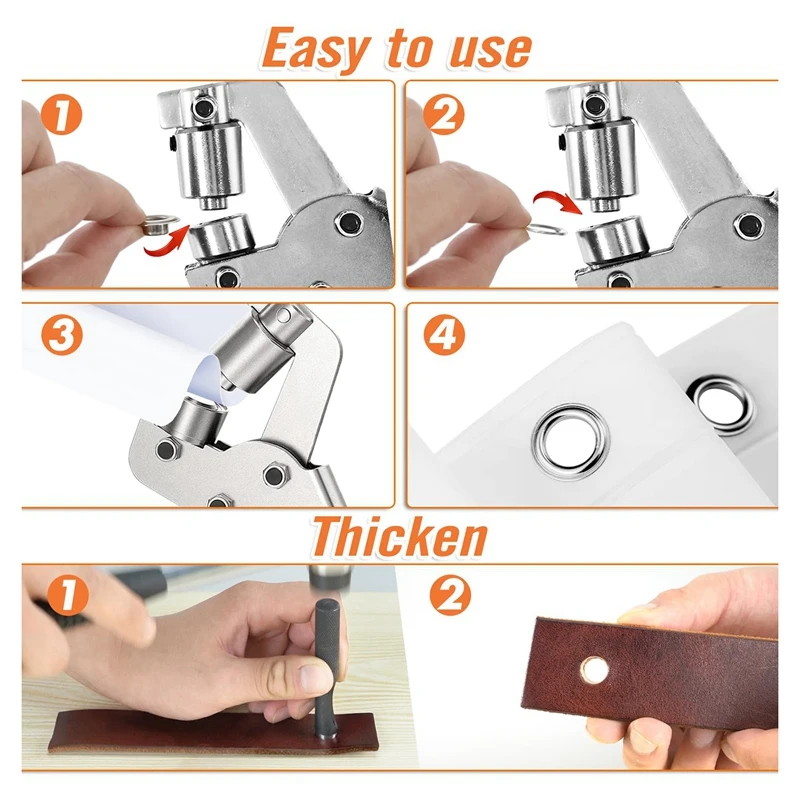 Easy to use

1

2

3

4

Thicken

1

2