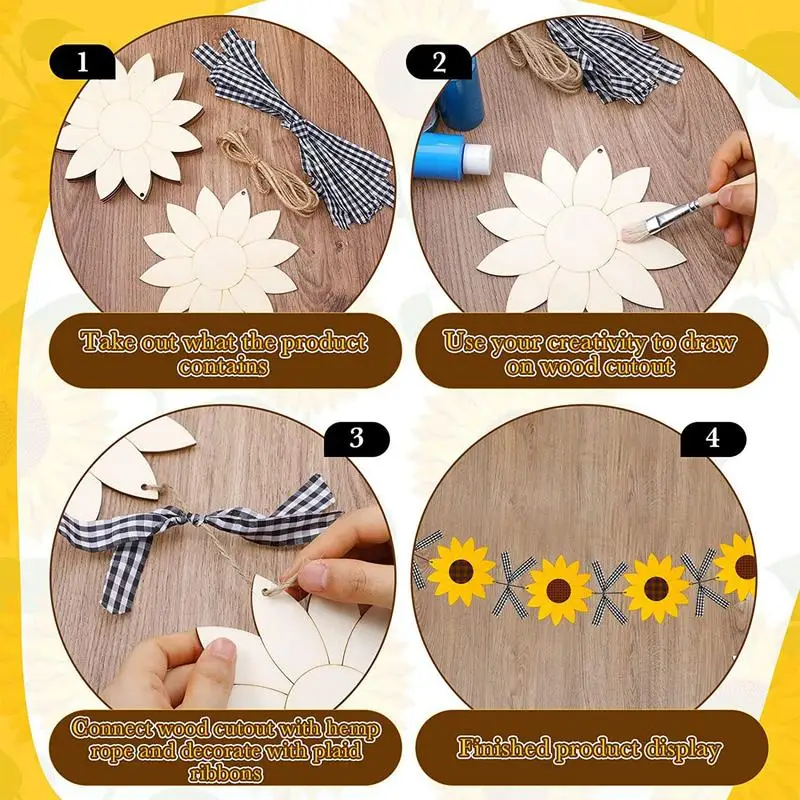 1

Take out what the product contains

2

Use your creativity to draw on wood cutout

3

Connect wood cutout with hemp rope and decorate with plaid ribbons

4

Finished product display