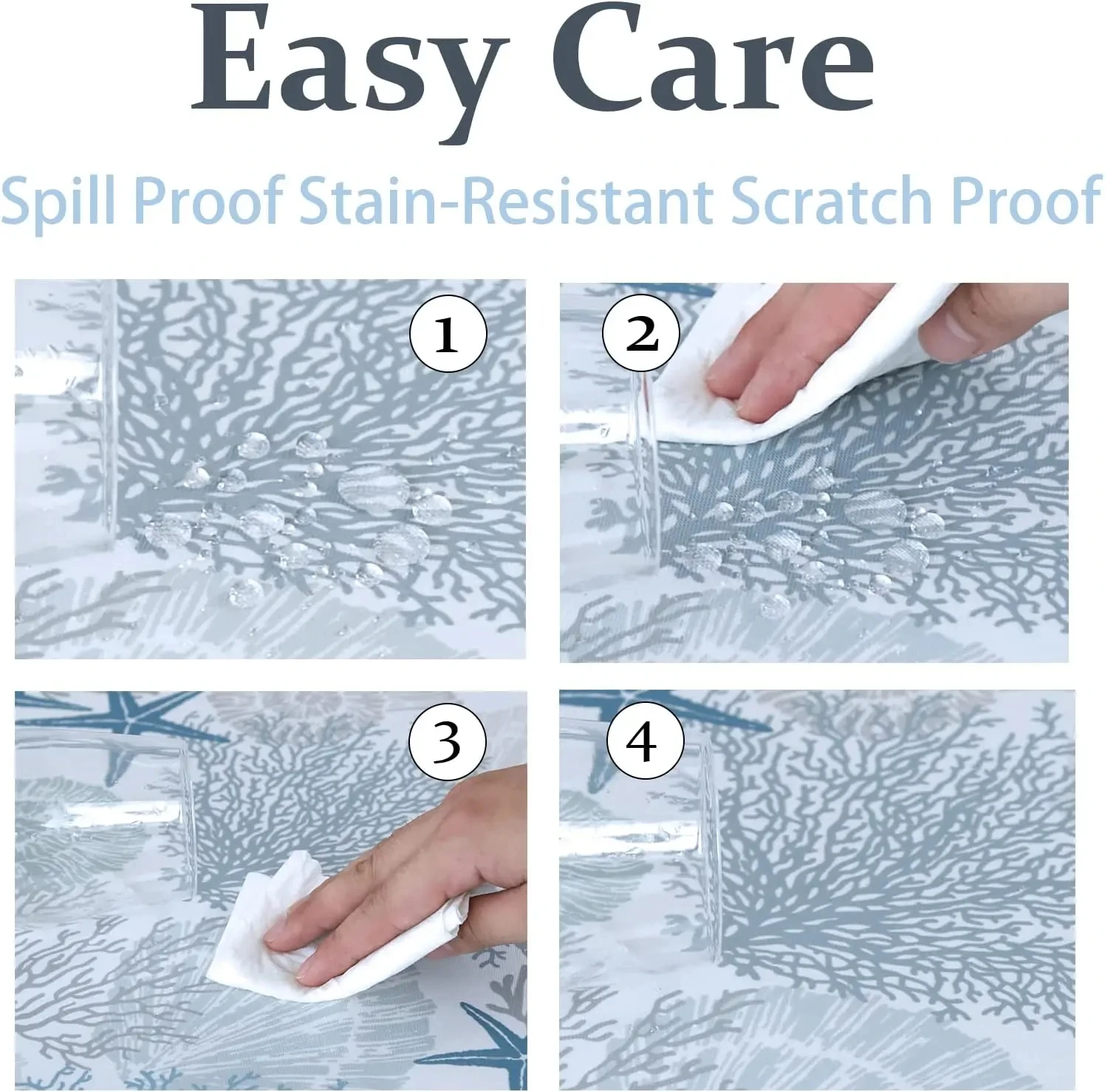 Easy Care

Spill Proof Stain-Resistant Scratch Proof

1

2

3

4