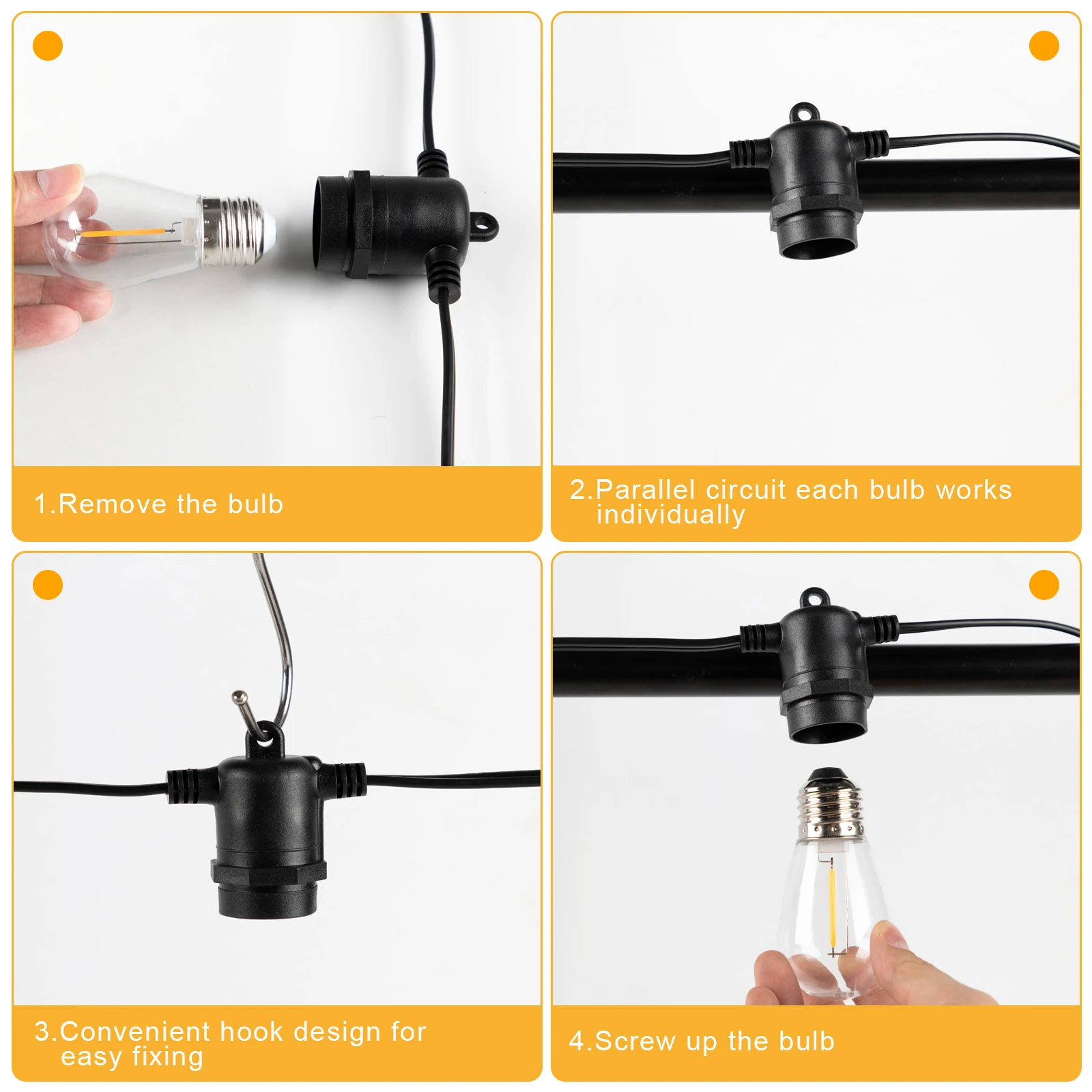 1.Remove the bulb

2.Parallel circuit each bulb works individually

3.Convenient hook design for easy fixing

4.Screw up the bulb