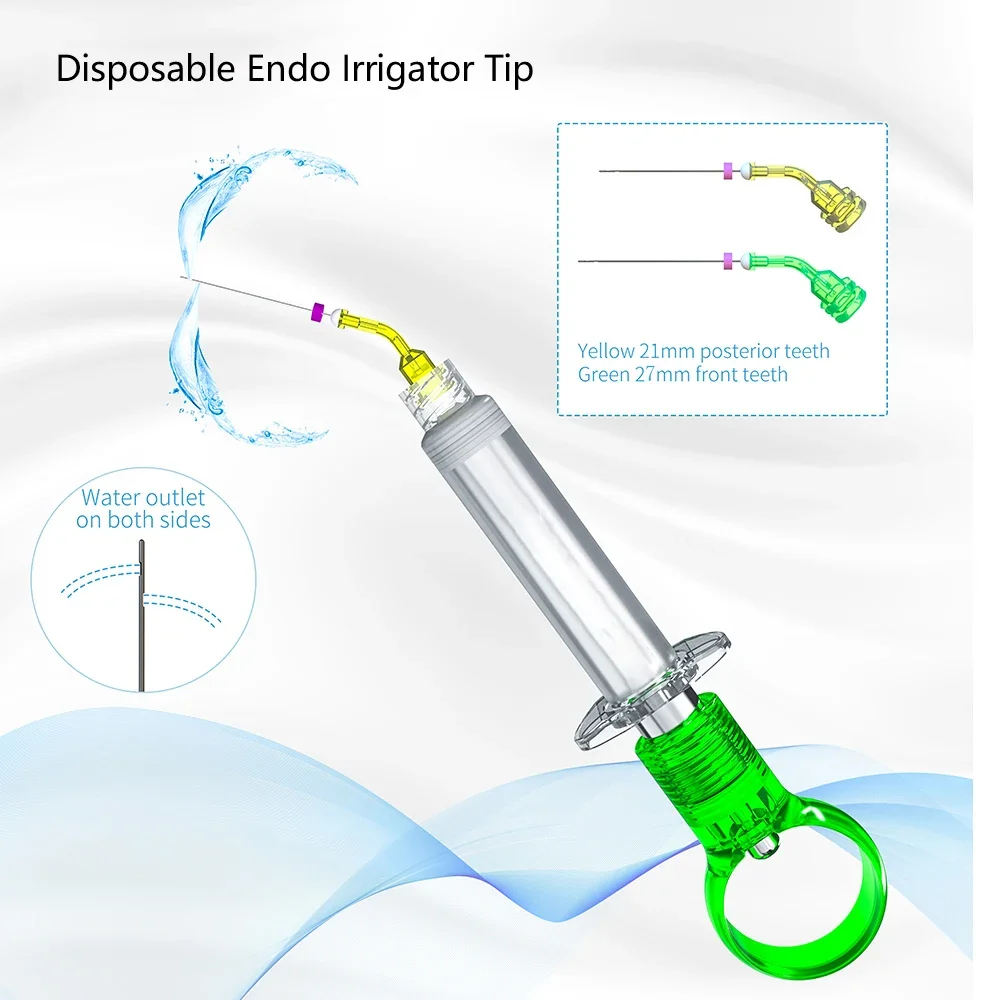 Disposable Endo Irrigator Tip

Yellow 21mm posterior teeth
Green 27mm front teeth

Water outlet
on both sides