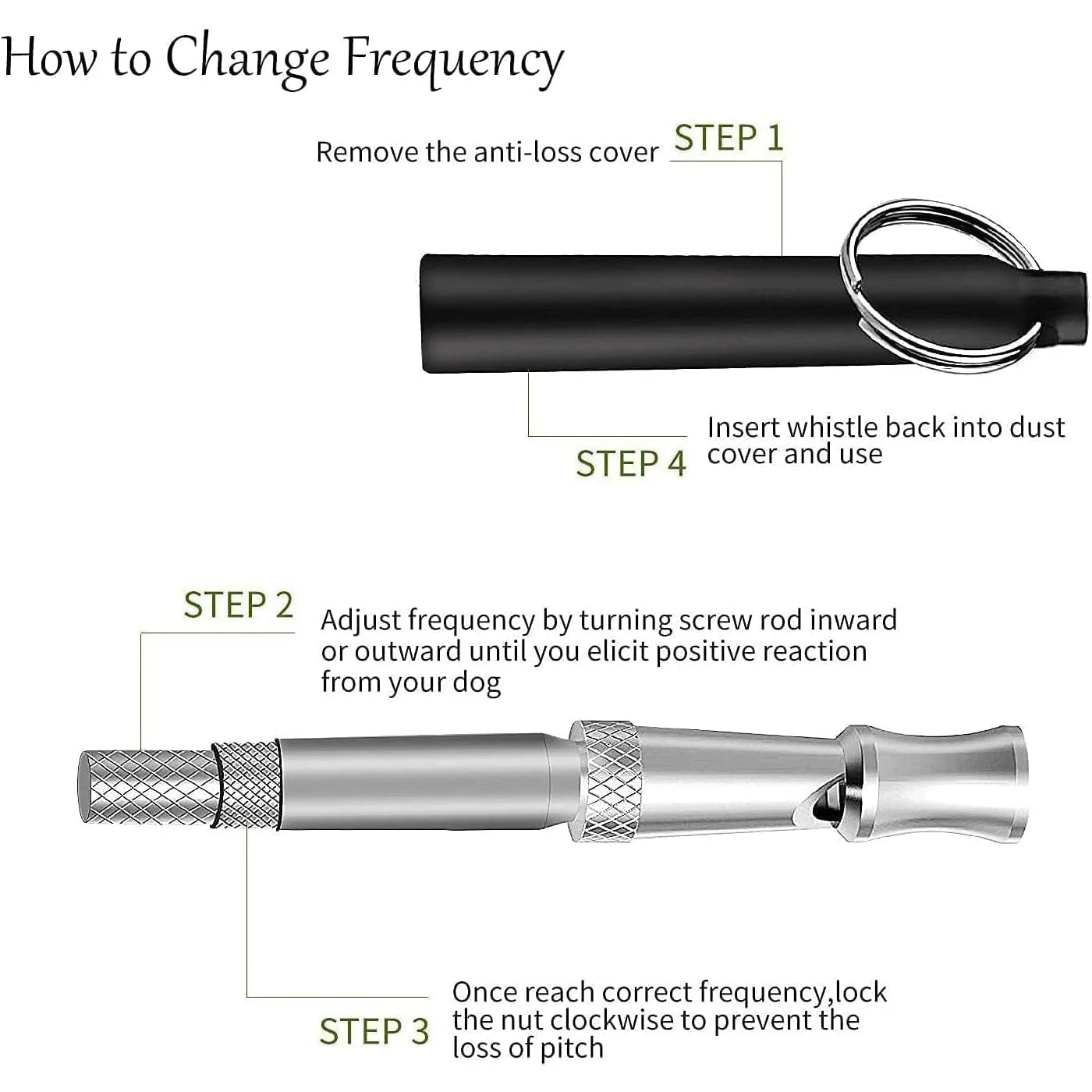 How to Change Frequency

Remove the anti-loss cover STEP 1

STEP 4 Insert whistle back into dust cover and use

STEP 2 Adjust frequency by turning screw rod inward or outward until you elicit positive reaction from your dog

STEP 3 Once reach correct frequency,lock the nut clockwise to prevent the loss of pitch