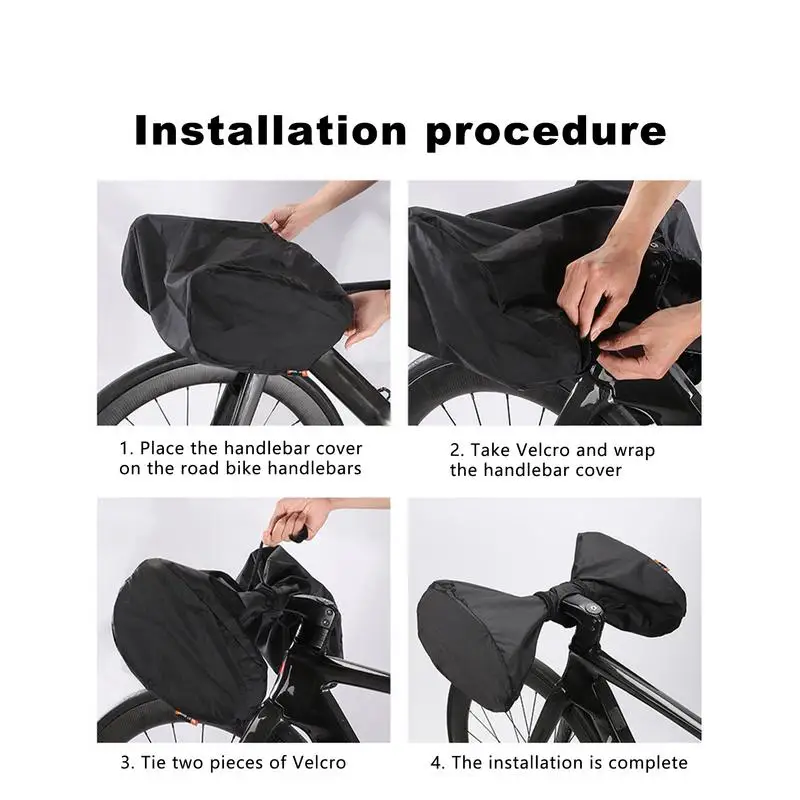 Installation procedure

1. Place the handlebar cover on the road bike handlebars

2. Take Velcro and wrap the handlebar cover

3. Tie two pieces of Velcro

4. The installation is complete