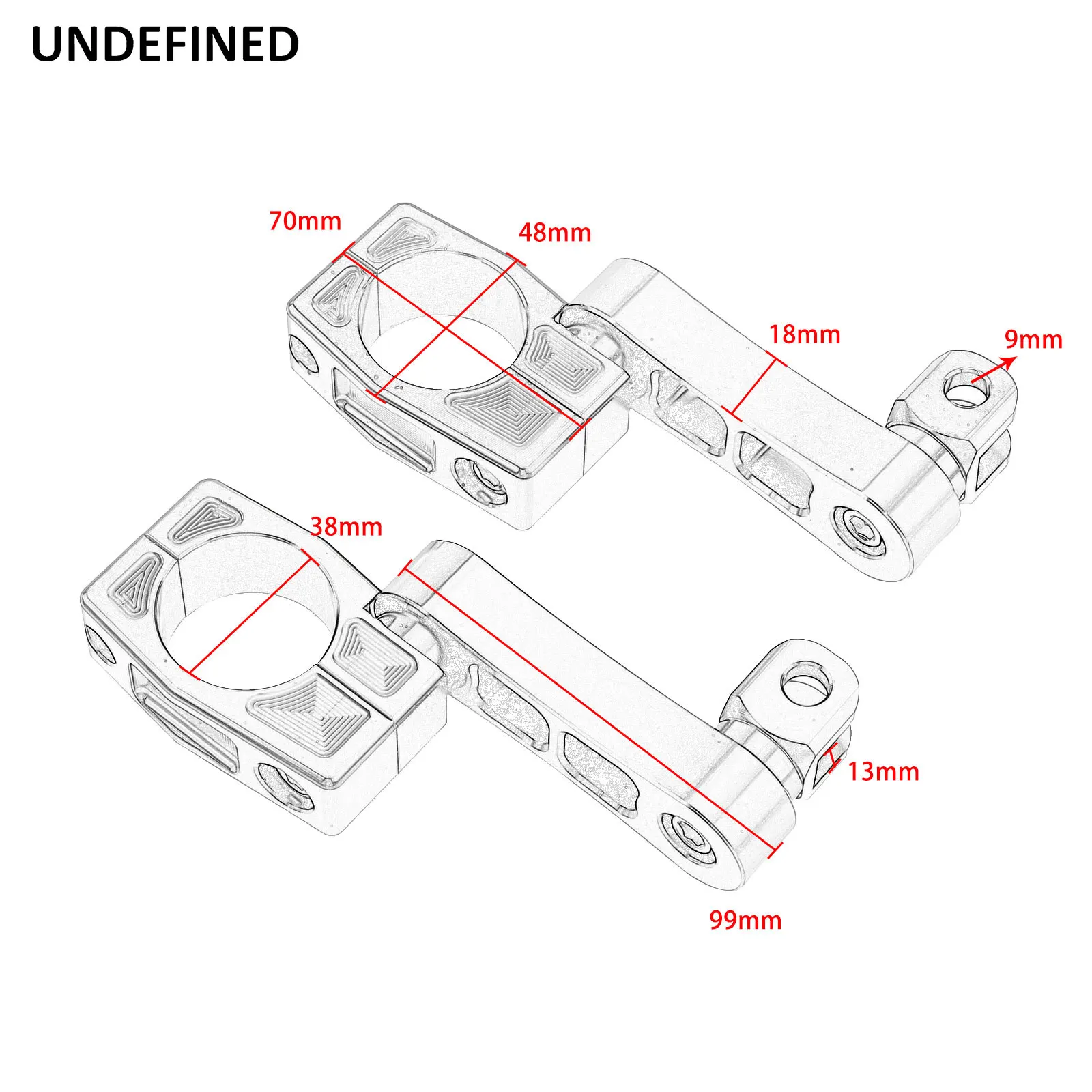 UNDEFINED

70mm

48mm

18mm

9mm

38mm

13mm

99mm