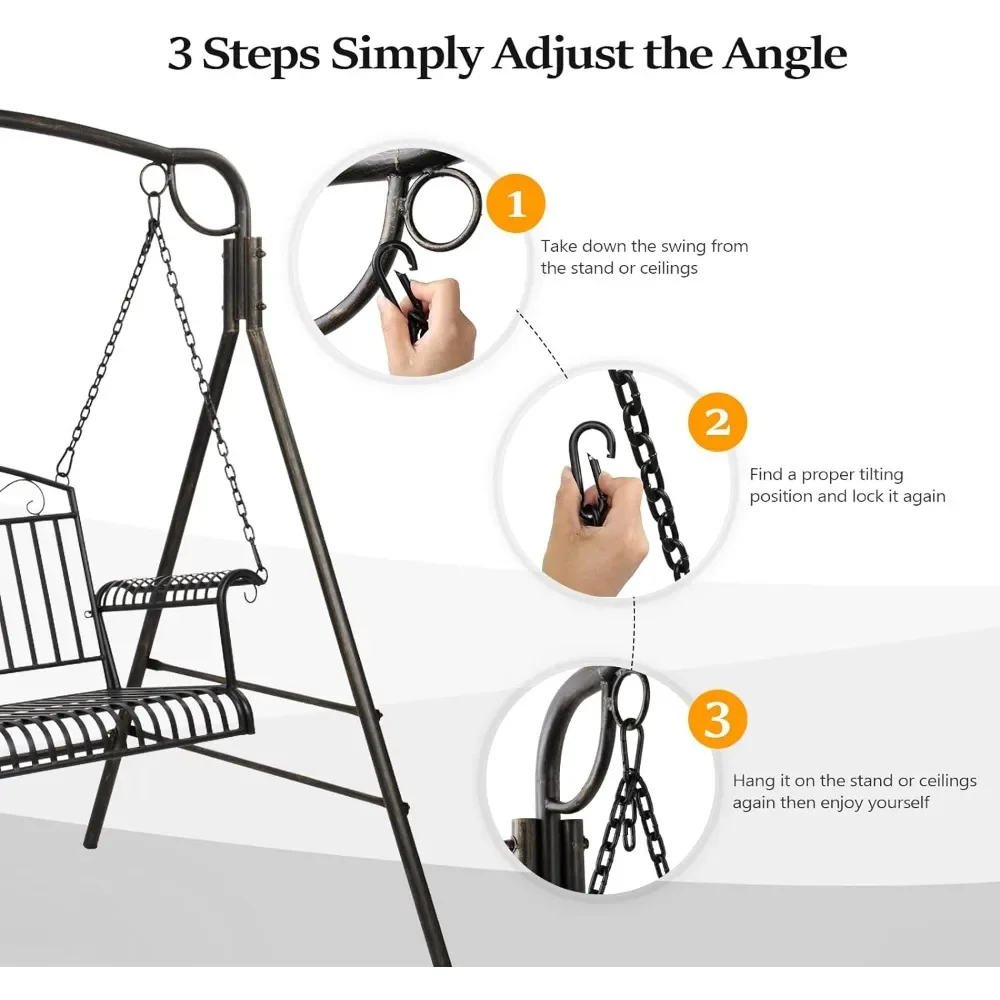 3 Steps Simply Adjust the Angle

1

Take down the swing from the stand or ceilings

2

Find a proper tilting position and lock it again

3

Hang it on the stand or ceilings again then enjoy yourself