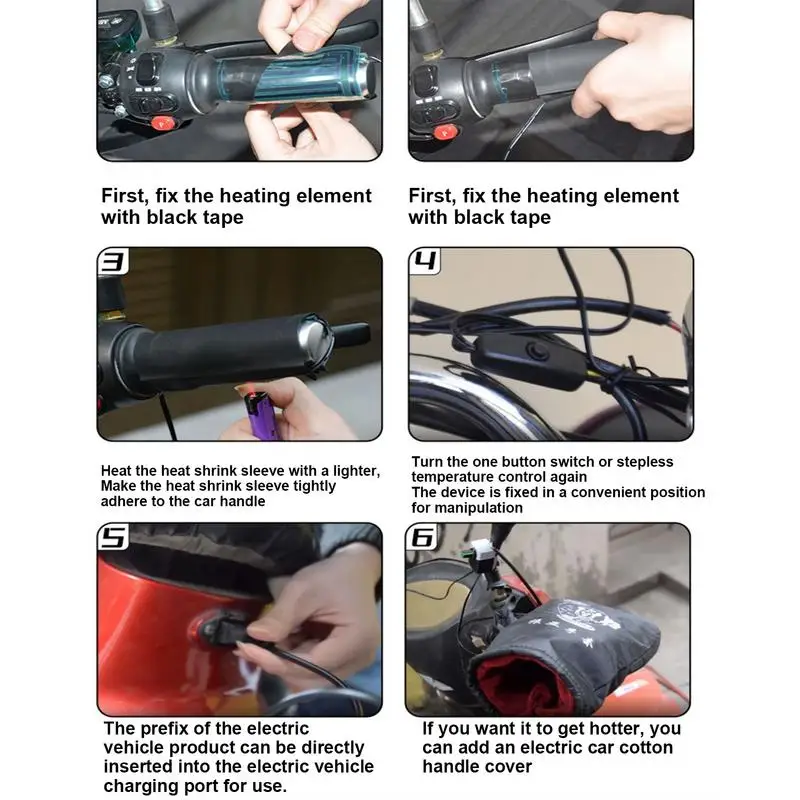 First, fix the heating element with black tape

First, fix the heating element with black tape

3

Heat the heat shrink sleeve with a lighter, Make the heat shrink sleeve tightly adhere to the car handle

4

Turn the one button switch or stepless temperature control again
The device is fixed in a convenient position for manipulation

5

The prefix of the electric vehicle product can be directly inserted into the electric vehicle charging port for use.

6

If you want it to get hotter, you can add an electric car cotton handle cover