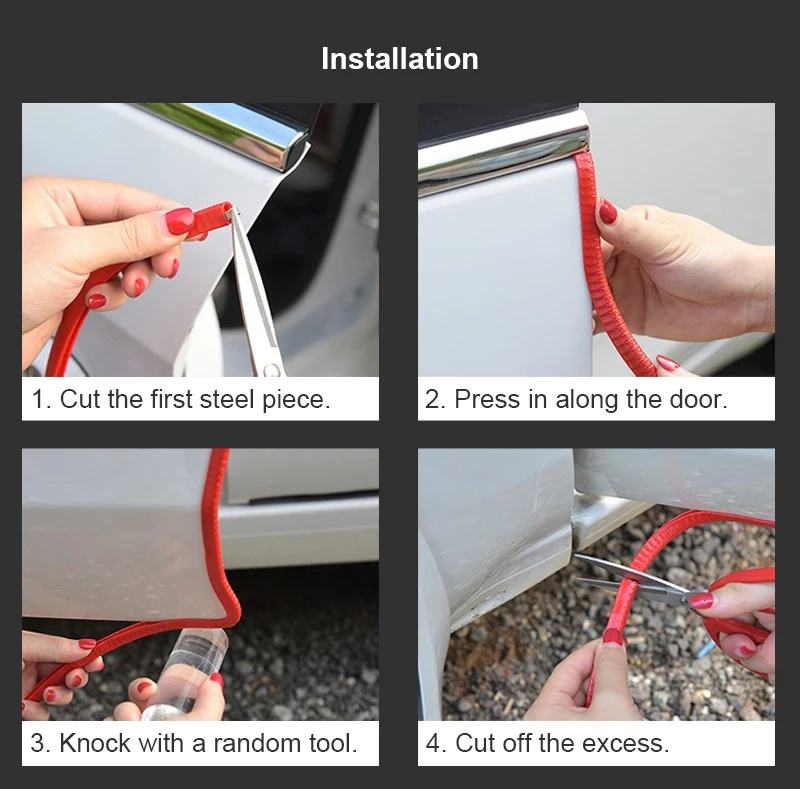 Installation

1. Cut the first steel piece.

2. Press in along the door.

3. Knock with a random tool.

4. Cut off the excess.