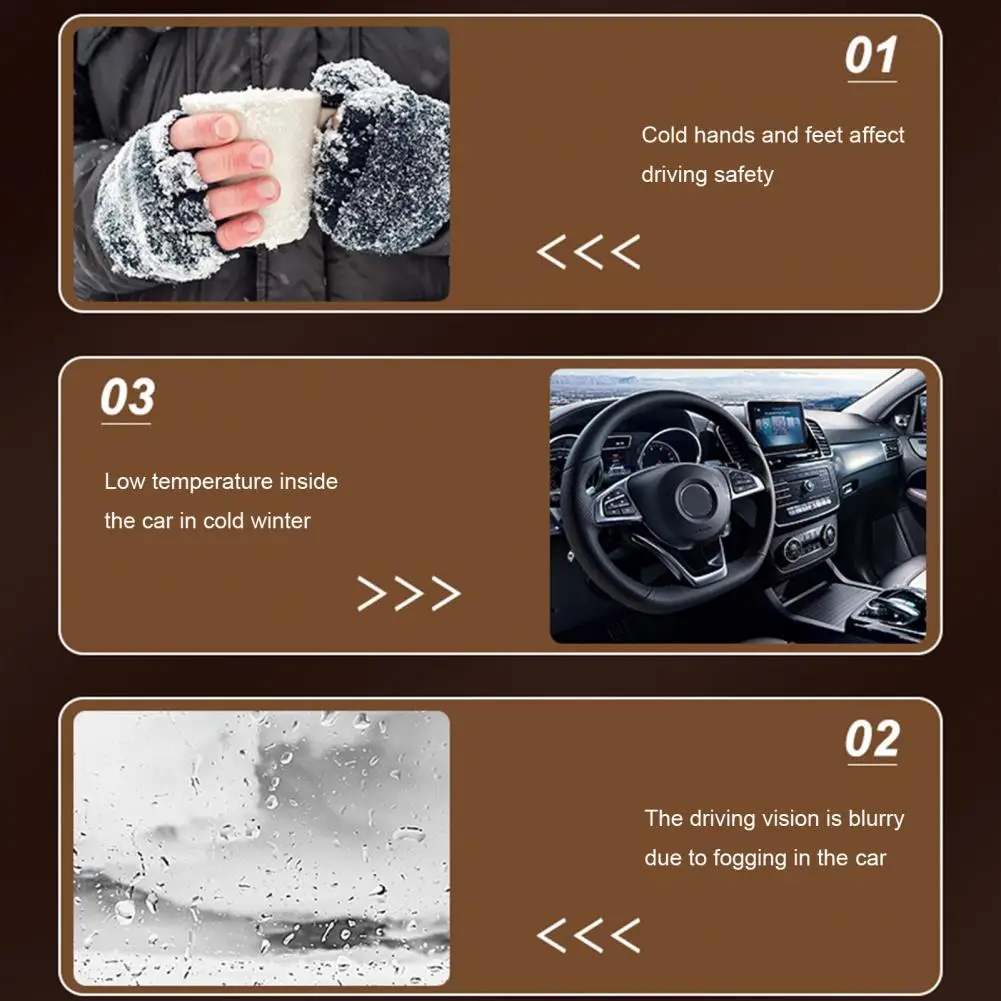 01

Cold hands and feet affect driving safety

<<<

03

Low temperature inside the car in cold winter

>>>

02

The driving vision is blurry due to fogging in the car

<<<