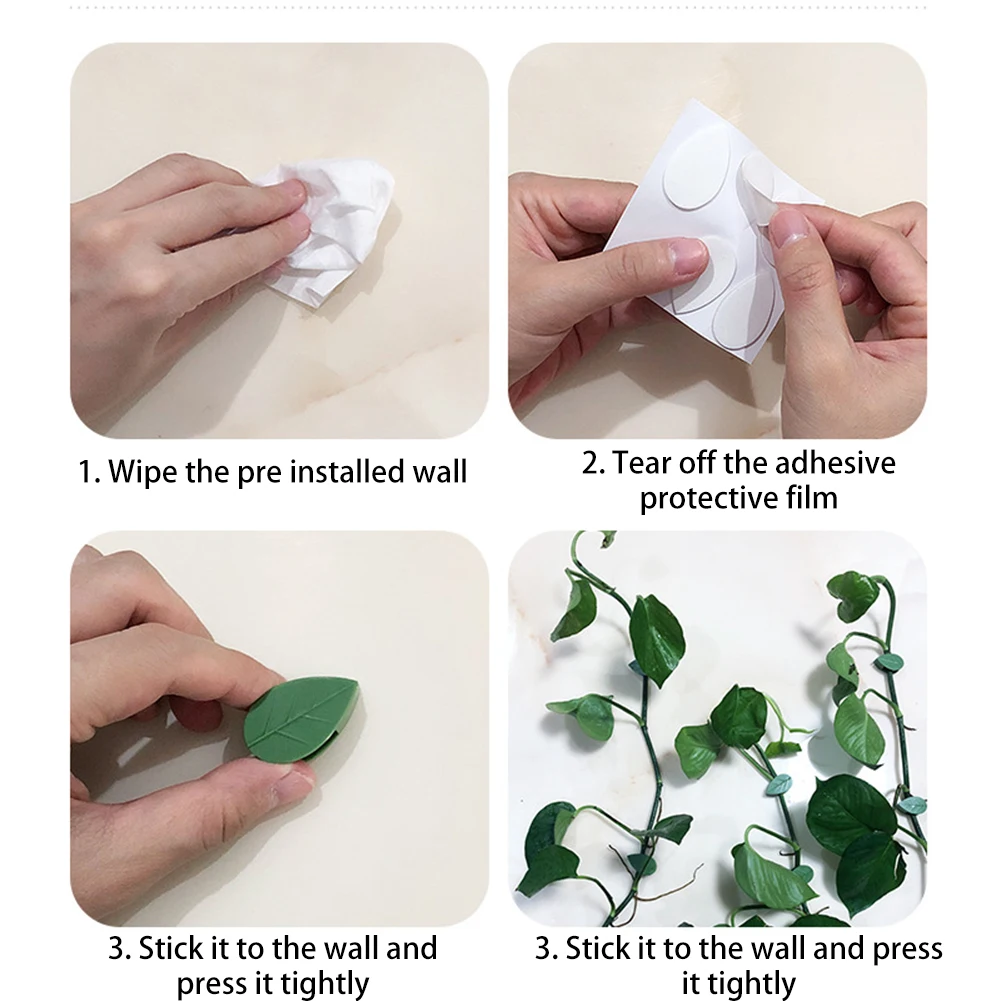 1. Wipe the pre installed wall

2. Tear off the adhesive protective film

3. Stick it to the wall and press it tightly

3. Stick it to the wall and press it tightly