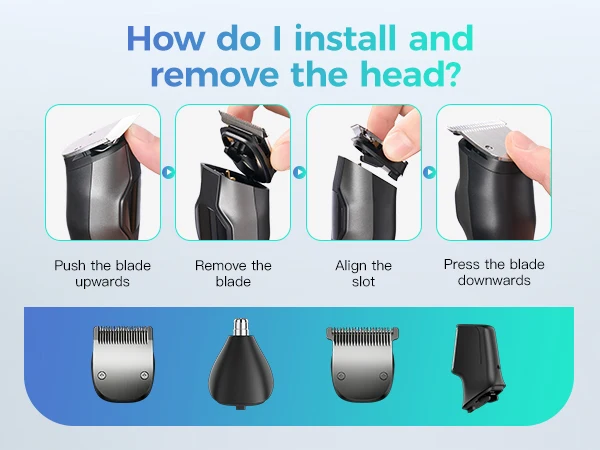 How do I install and remove the head?

Push the blade upwards

Remove the blade

Align the slot

Press the blade downwards