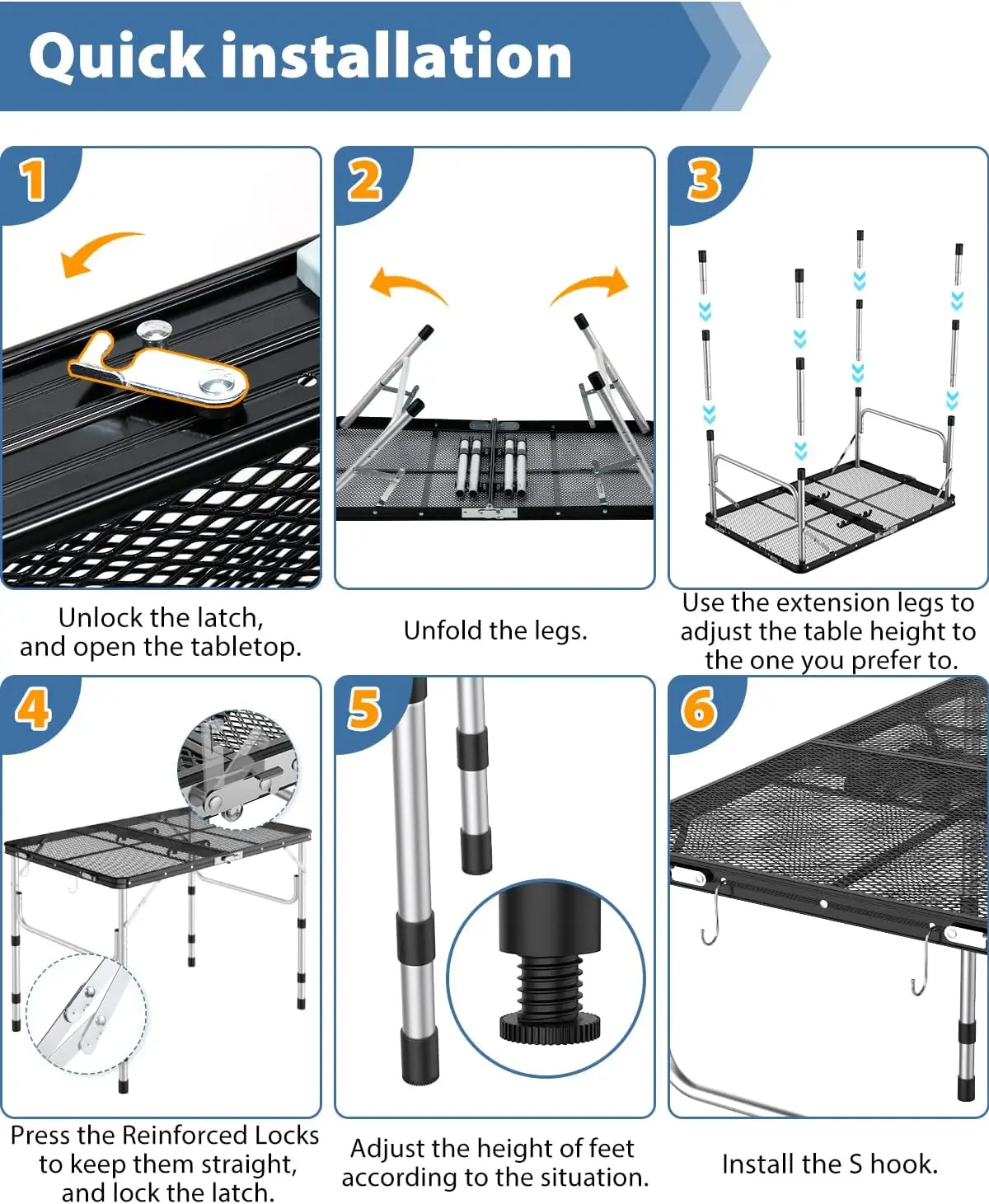 Quick installation

1

Unlock the latch, and open the tabletop.

2

Unfold the legs.

3

Use the extension legs to adjust the table height to the one you prefer to.

4

Press the Reinforced Locks to keep them straight, and lock the latch.

5

Adjust the height of feet according to the situation.

6

Install the S hook.