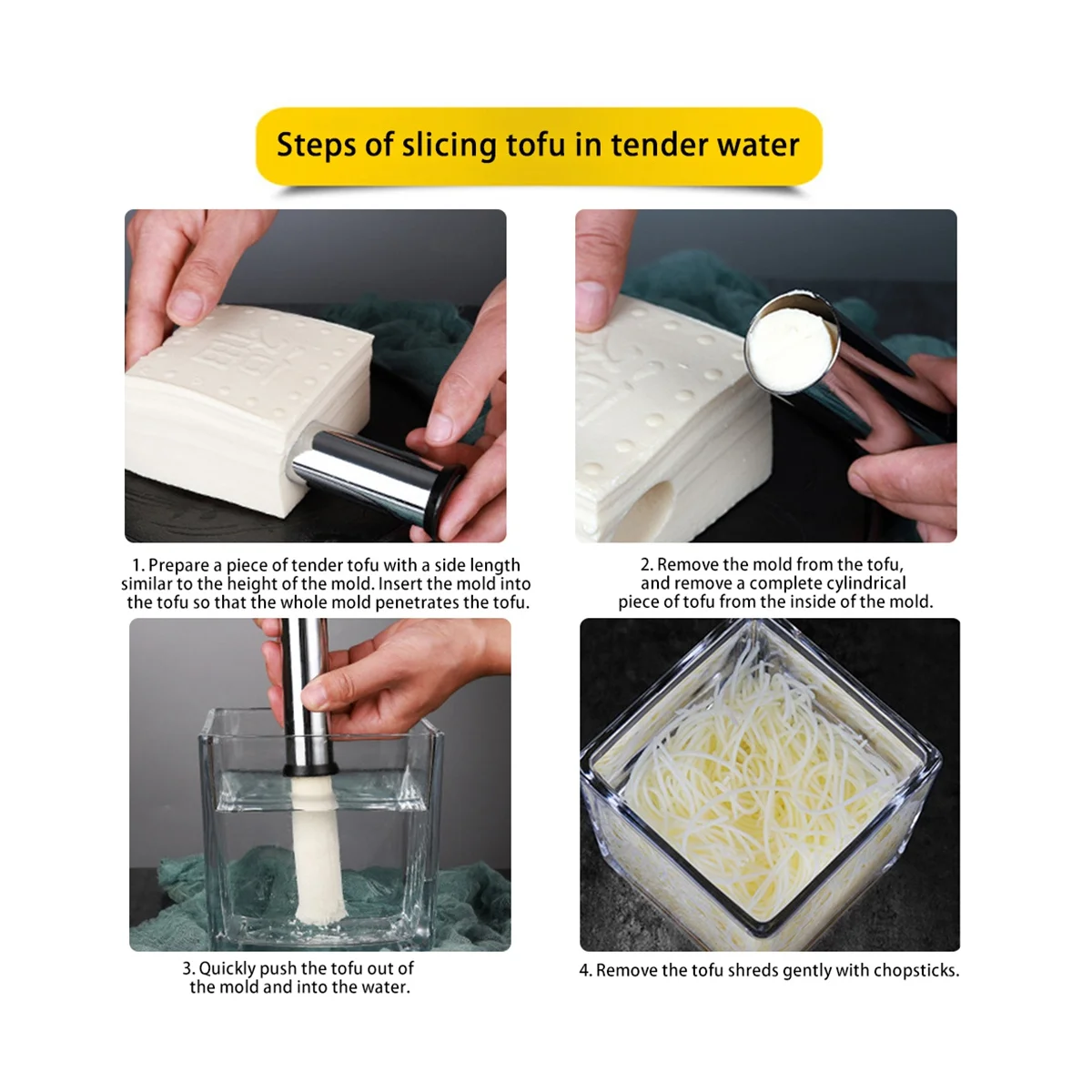 Steps of slicing tofu in tender water

1. Prepare a piece of tender tofu with a side length similar to the height of the mold. Insert the mold into the tofu so that the whole mold penetrates the tofu.

2. Remove the mold from the tofu, and remove a complete cylindrical piece of tofu from the inside of the mold.

3. Quickly push the tofu out of the mold and into the water.

4. Remove the tofu shreds gently with chopsticks.