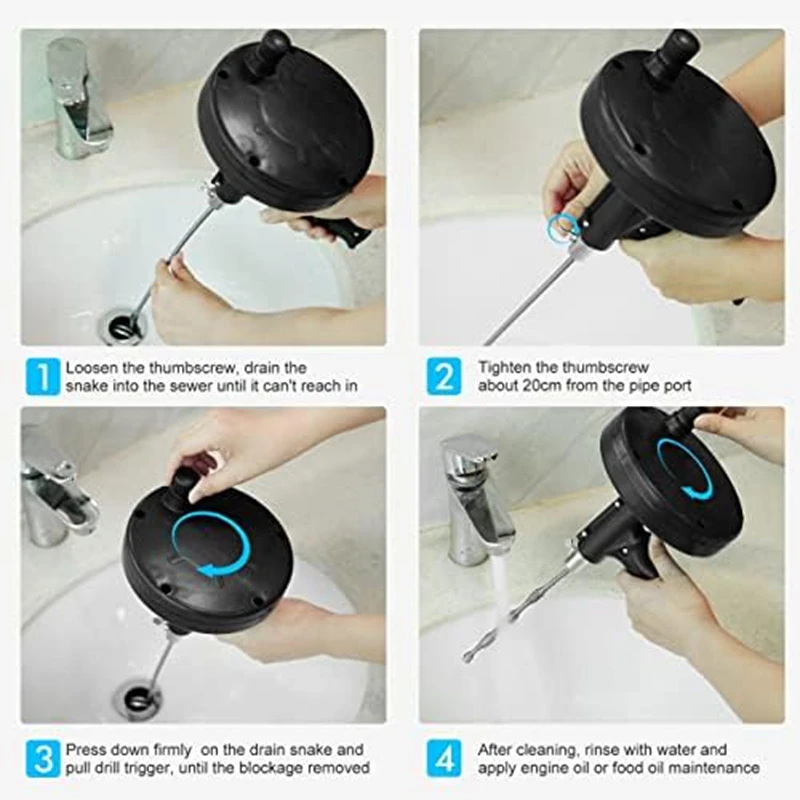 1 Loosen the thumbscrew, drain the snake into the sewer until it can't reach in

2 Tighten the thumbscrew about 20cm from the pipe port

3 Press down firmly on the drain snake and pull drill trigger, until the blockage removed

4 After cleaning, rinse with water and apply engine oil or food oil maintenance