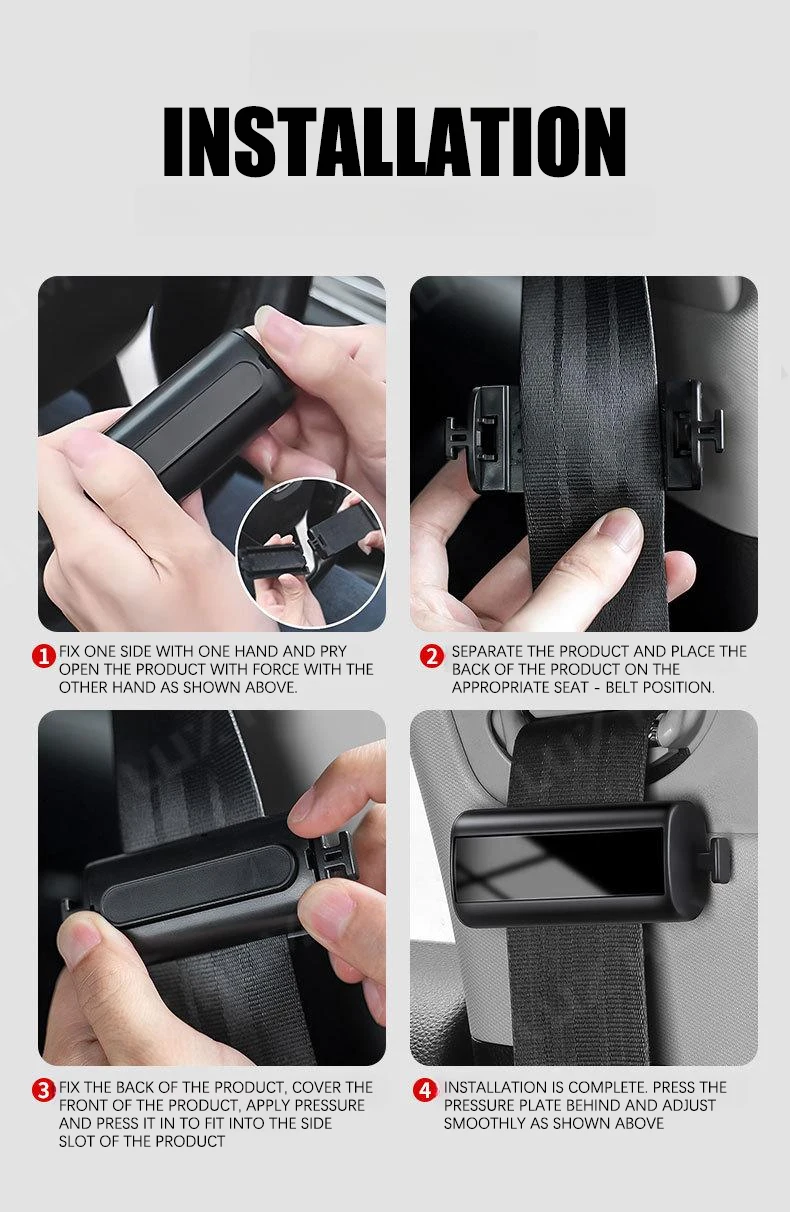 INSTALLATION

1 FIX ONE SIDE WITH ONE HAND AND PRY OPEN THE PRODUCT WITH FORCE WITH THE OTHER HAND AS SHOWN ABOVE.

2 SEPARATE THE PRODUCT AND PLACE THE BACK OF THE PRODUCT ON THE APPROPRIATE SEAT - BELT POSITION.

3 FIX THE BACK OF THE PRODUCT, COVER THE FRONT OF THE PRODUCT, APPLY PRESSURE AND PRESS IT IN TO FIT INTO THE SIDE SLOT OF THE PRODUCT

4 INSTALLATION IS COMPLETE. PRESS THE PRESSURE PLATE BEHIND AND ADJUST SMOOTHLY AS SHOWN ABOVE