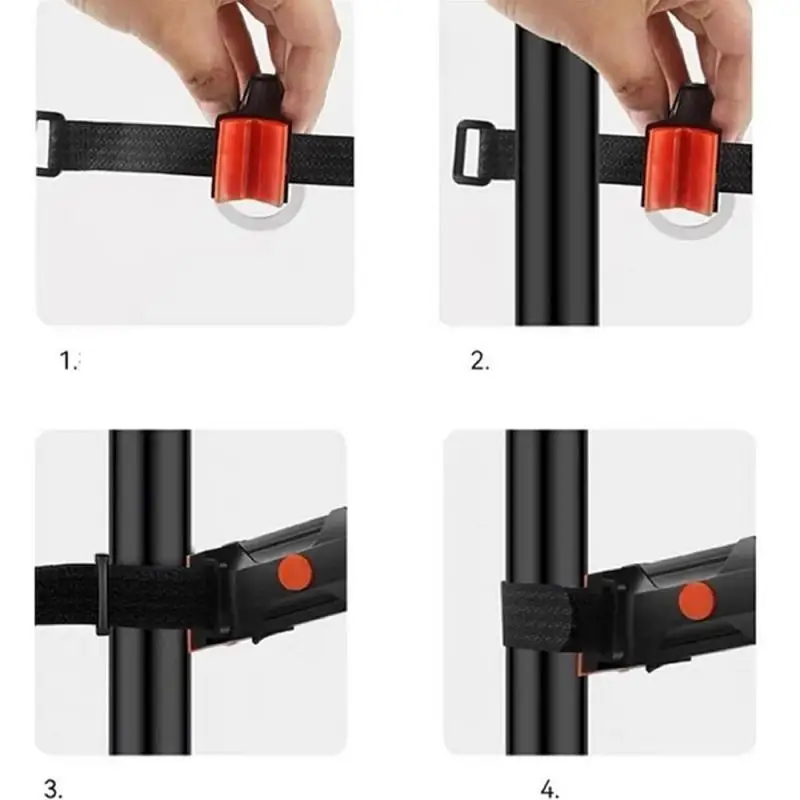 1.

2.

3.

4.