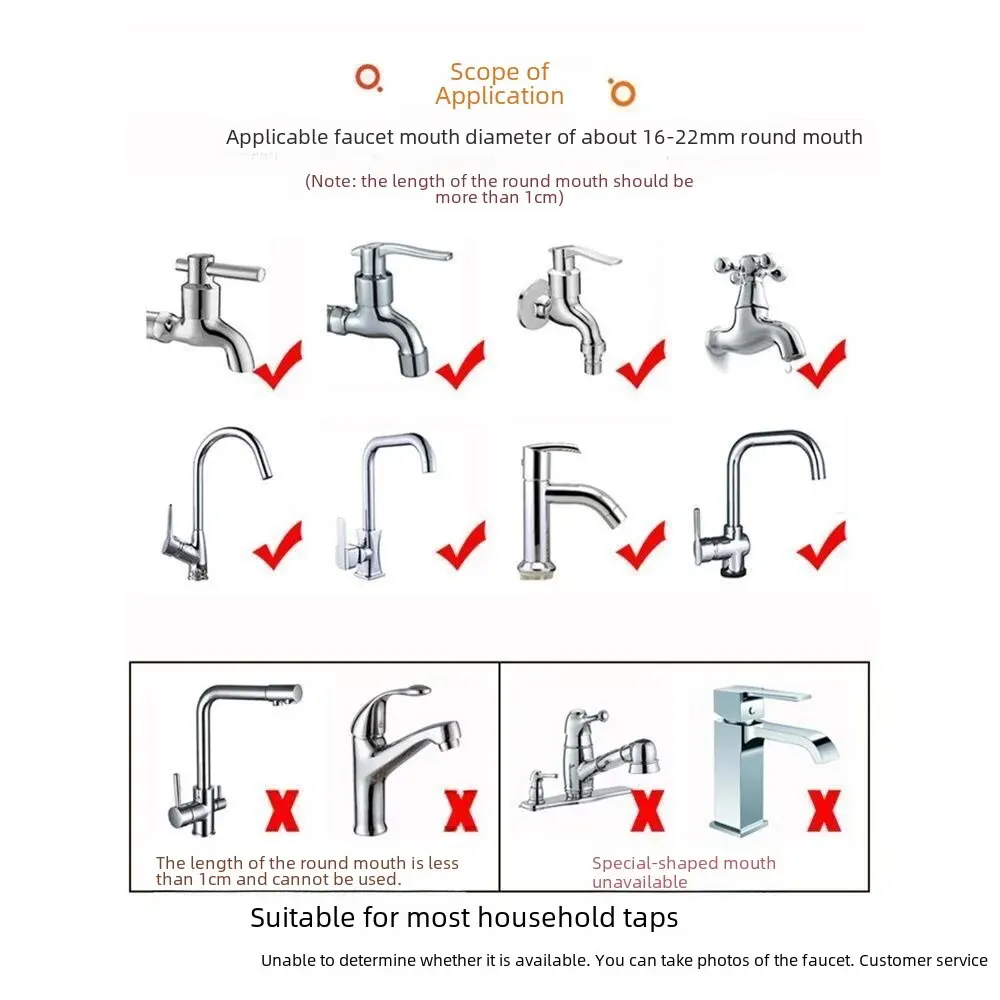 Scope of Application

Applicable faucet mouth diameter of about 16-22mm round mouth

(Note: the length of the round mouth should be more than 1cm)

The length of the round mouth is less than 1cm and cannot be used.

Special-shaped mouth unavailable

Suitable for most household taps

Unable to determine whether it is available. You can take photos of the faucet. Customer service