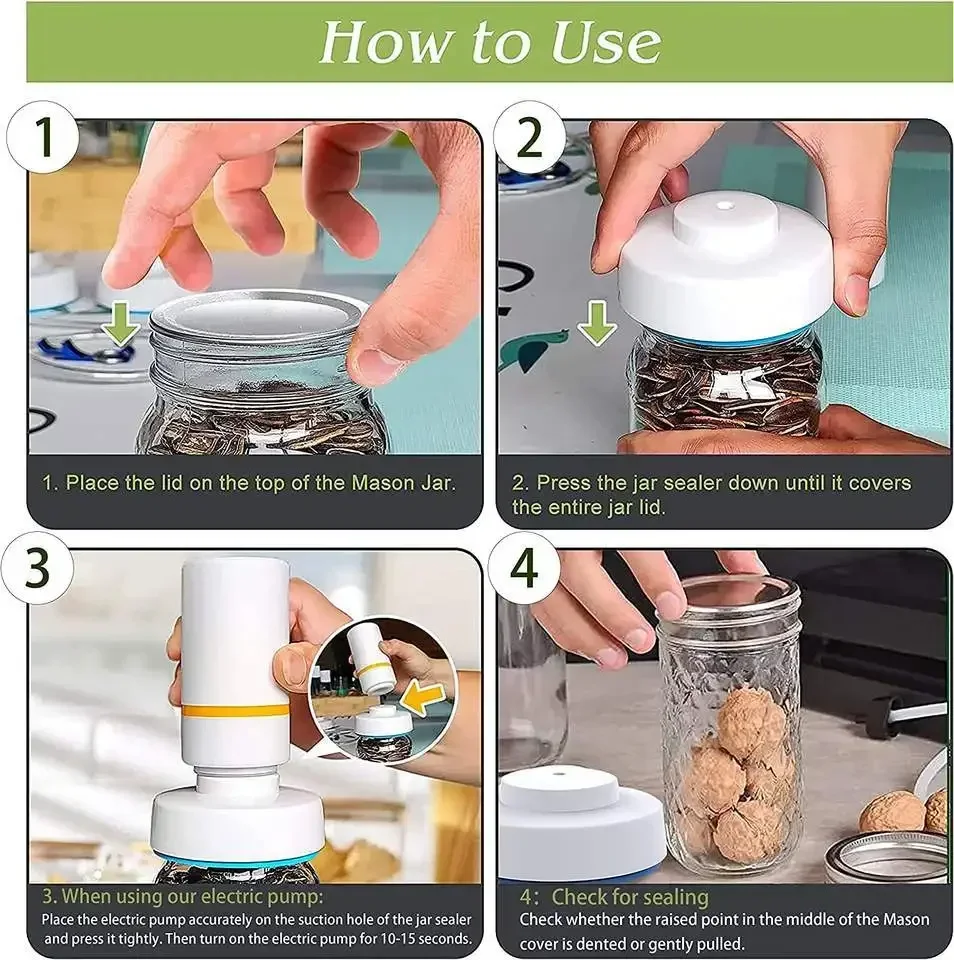 How to Use

1

1. Place the lid on the top of the Mason Jar.

2

2. Press the jar sealer down until it covers the entire jar lid.

3

3. When using our electric pump:
Place the electric pump accurately on the suction hole of the jar sealer and press it tightly. Then turn on the electric pump for 10-15 seconds.

4

4: Check for sealing
Check whether the raised point in the middle of the Mason cover is dented or gently pulled.