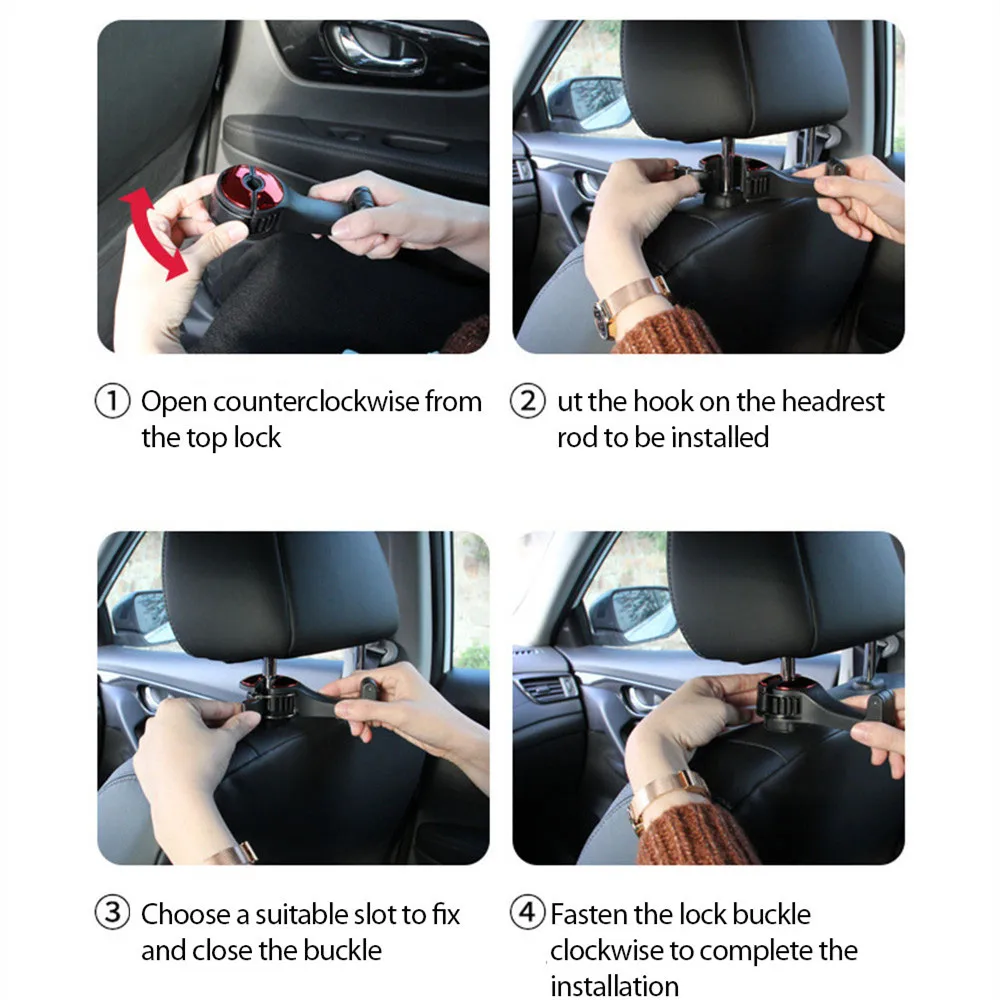 ① Open counterclockwise from the top lock

② ut the hook on the headrest rod to be installed

③ Choose a suitable slot to fix and close the buckle

④ Fasten the lock buckle clockwise to complete the installation